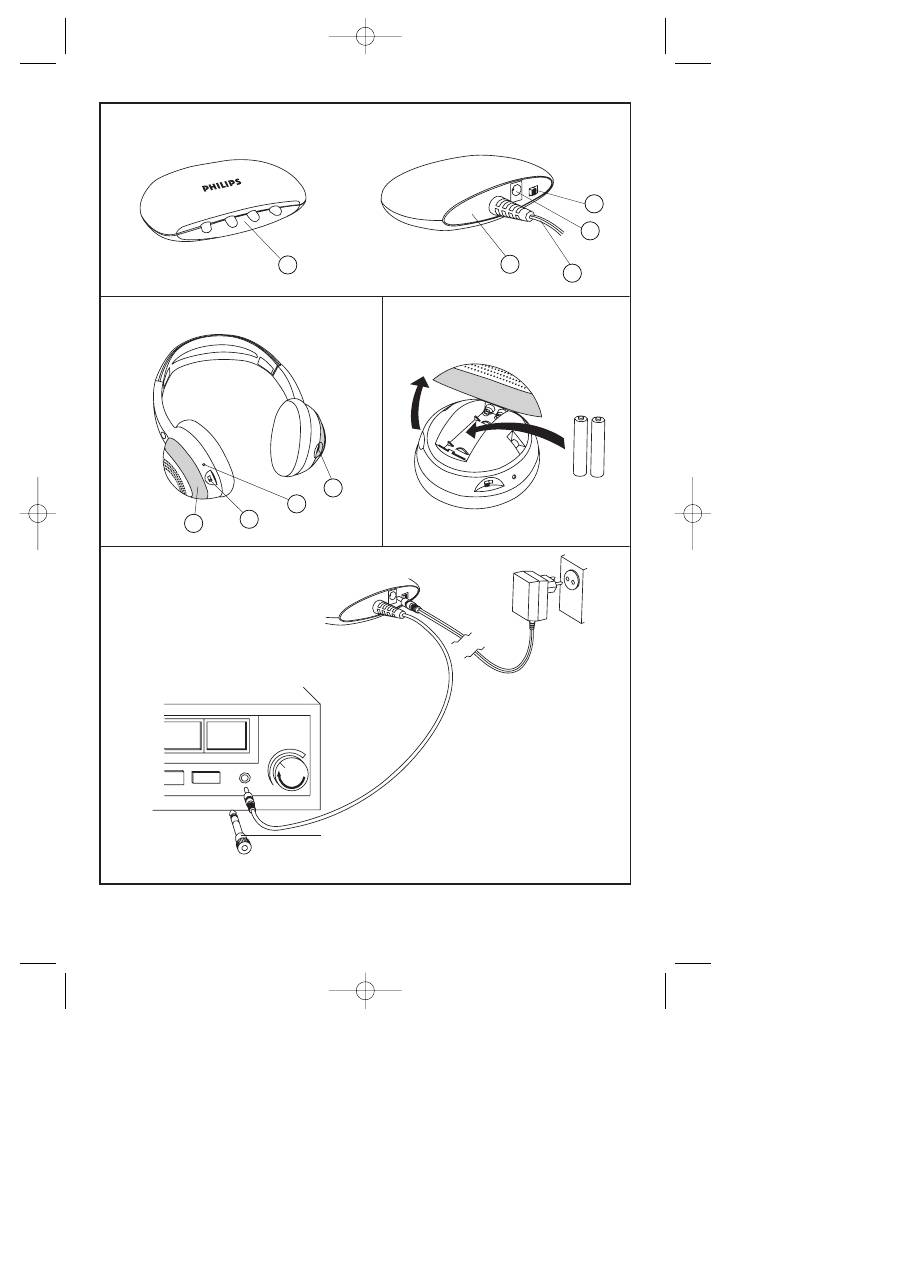 PHILIPS