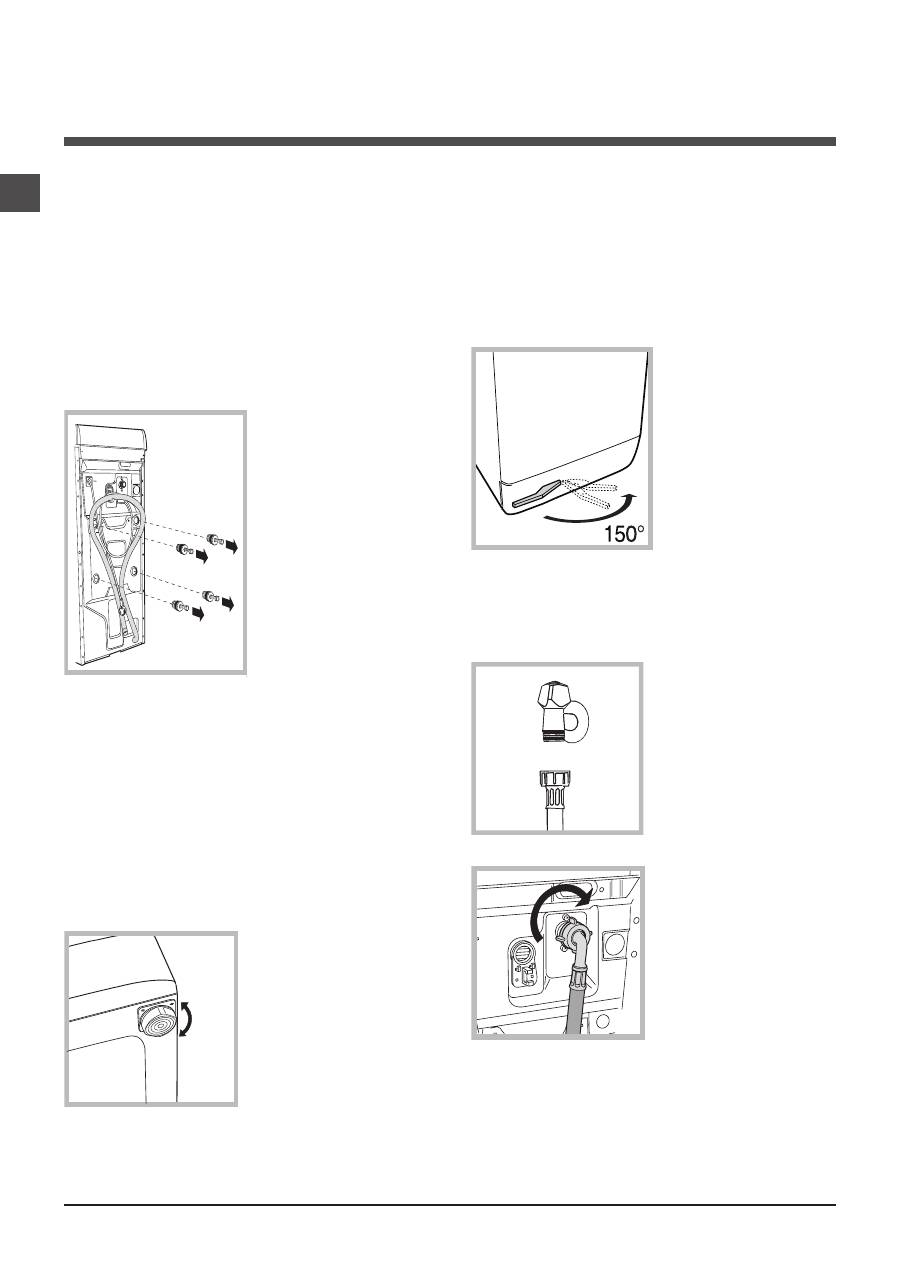 150°