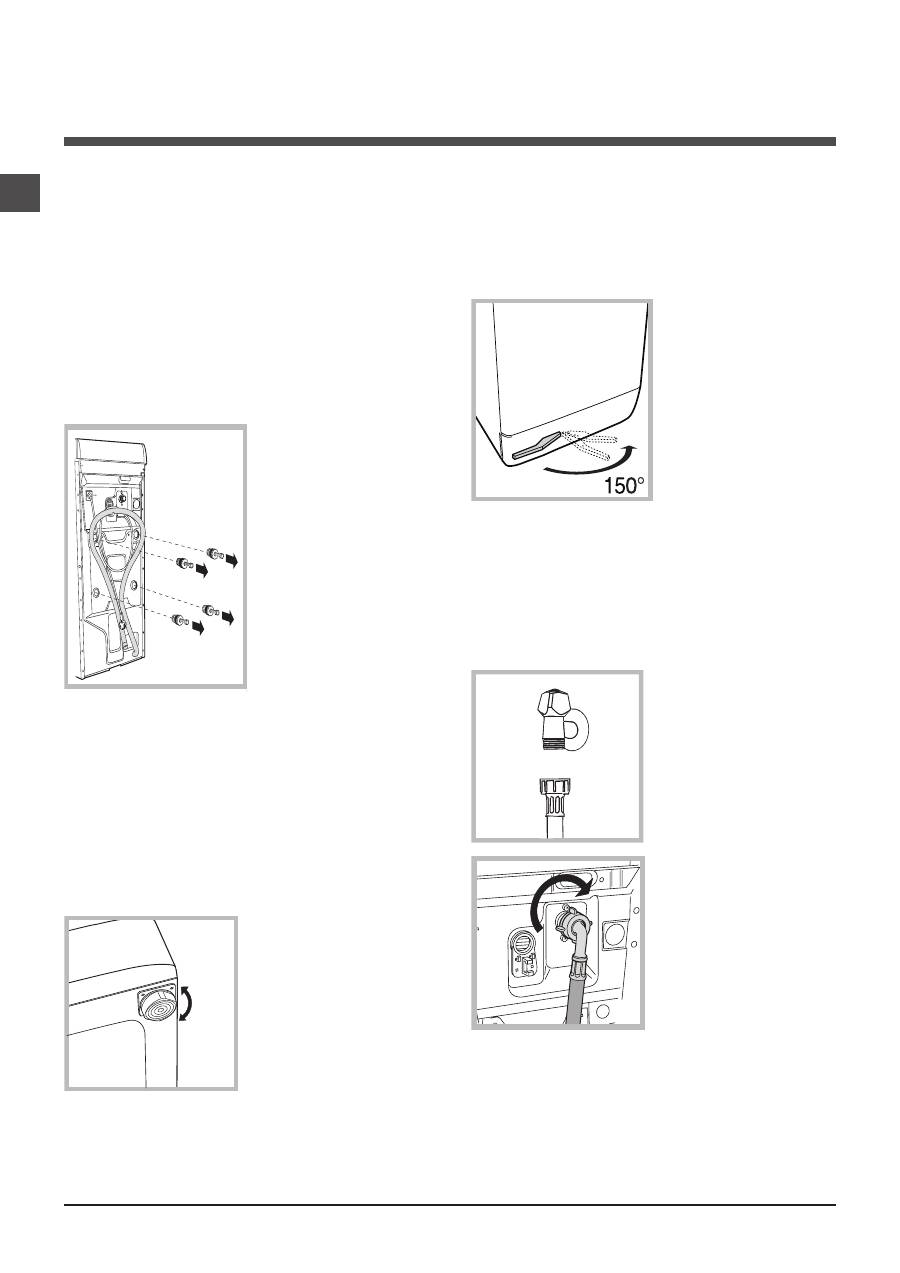 150°