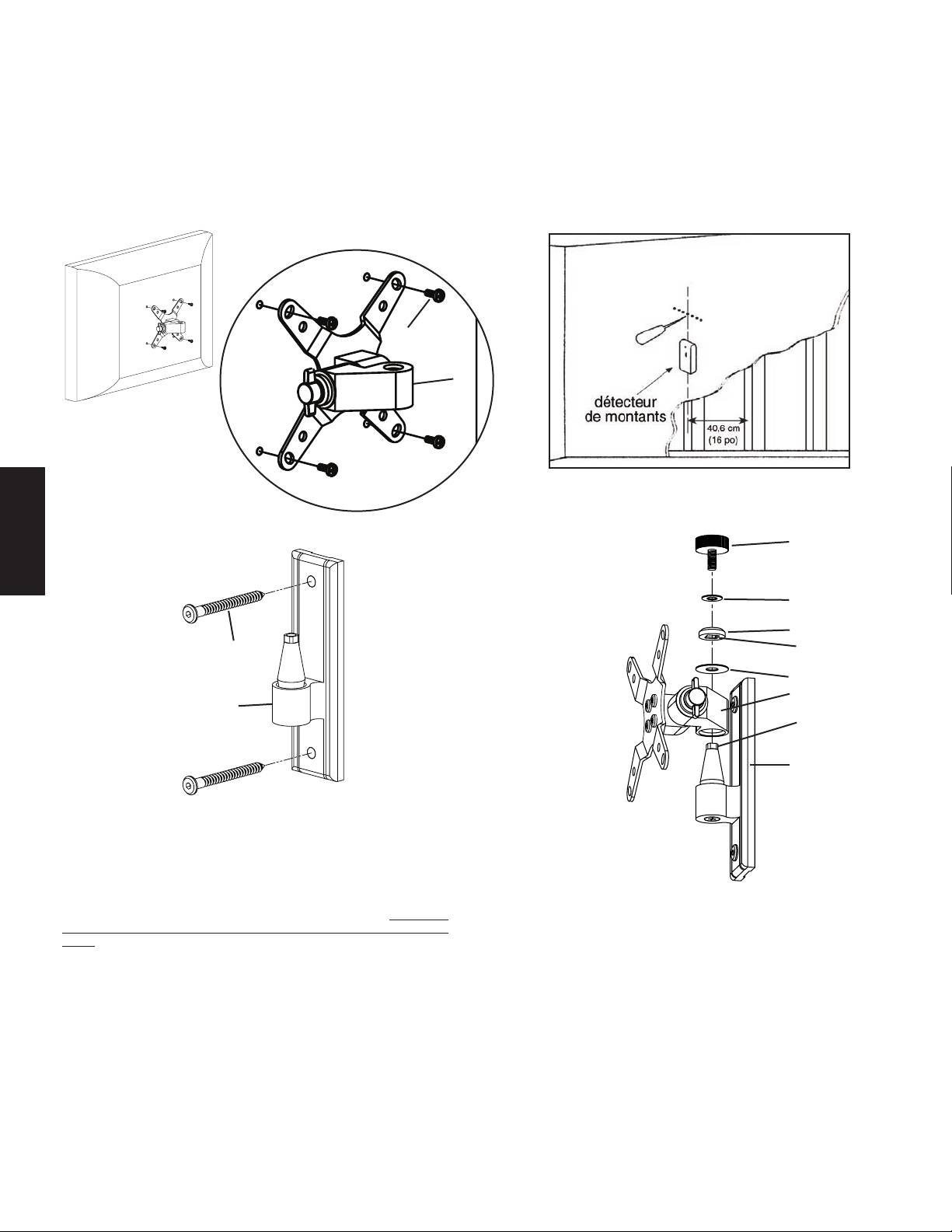 détecteur
de montants

40,6 cm
(16 po)