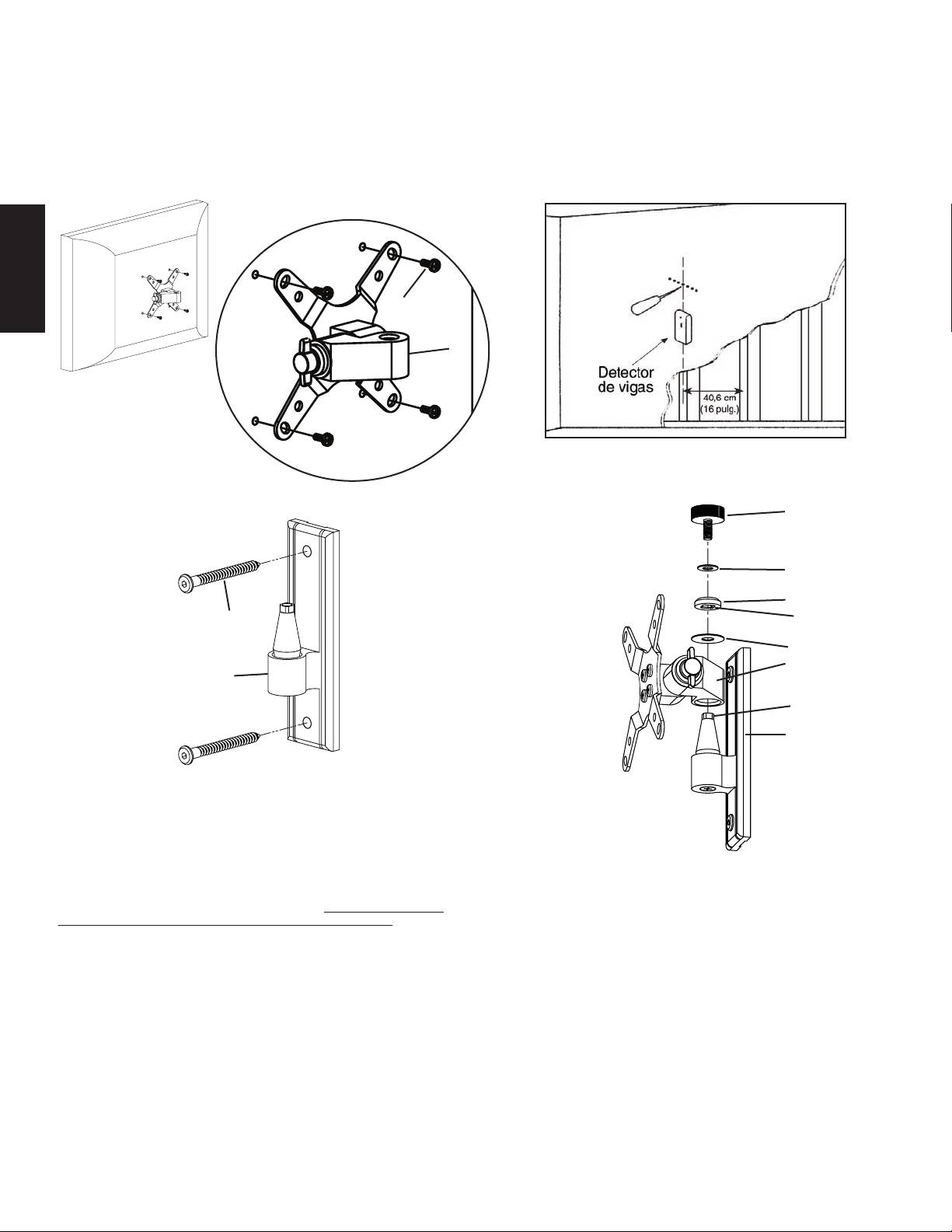 Detector de vigas

40,6 cm (16 pulg.)