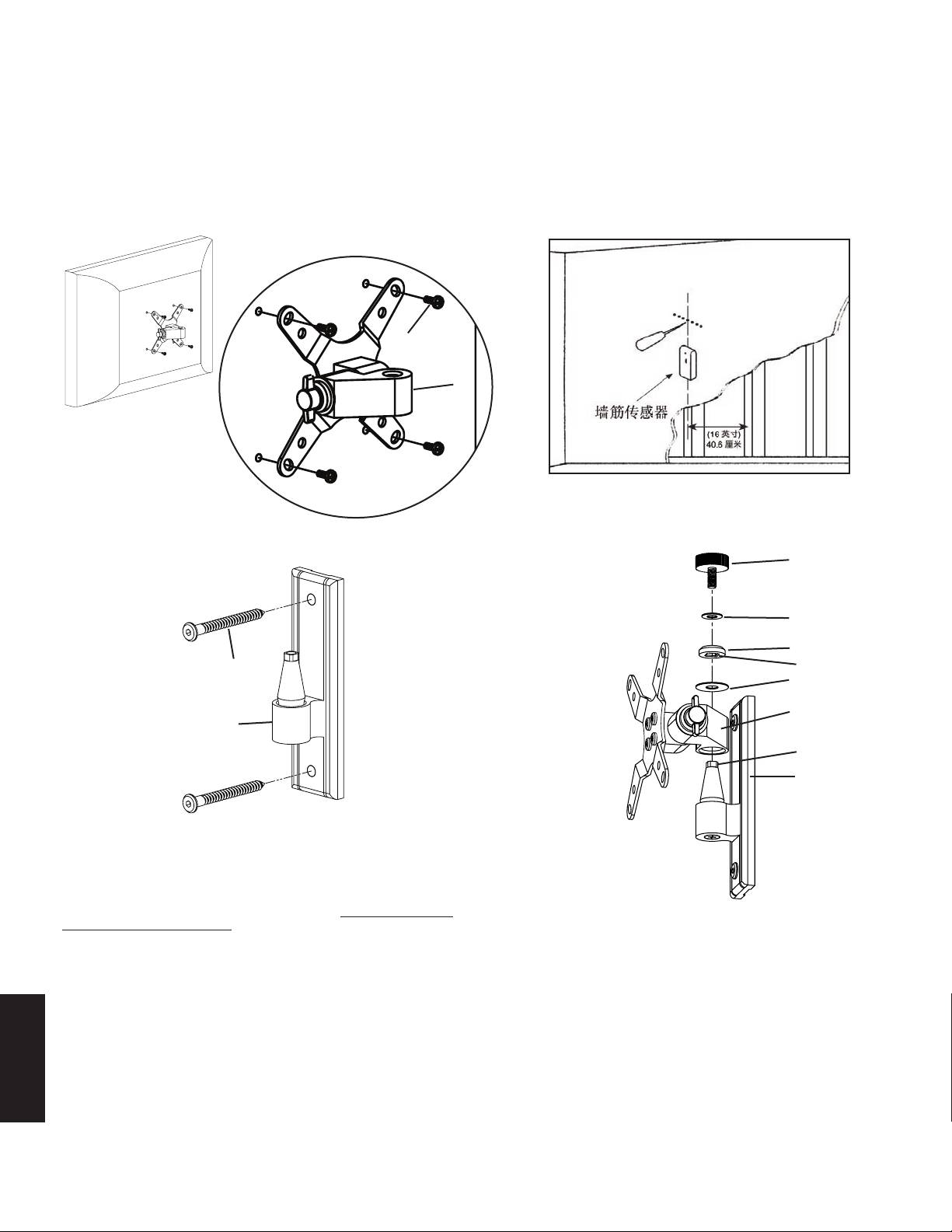 墙筋传感器

(16 英寸)
40.6 厘米