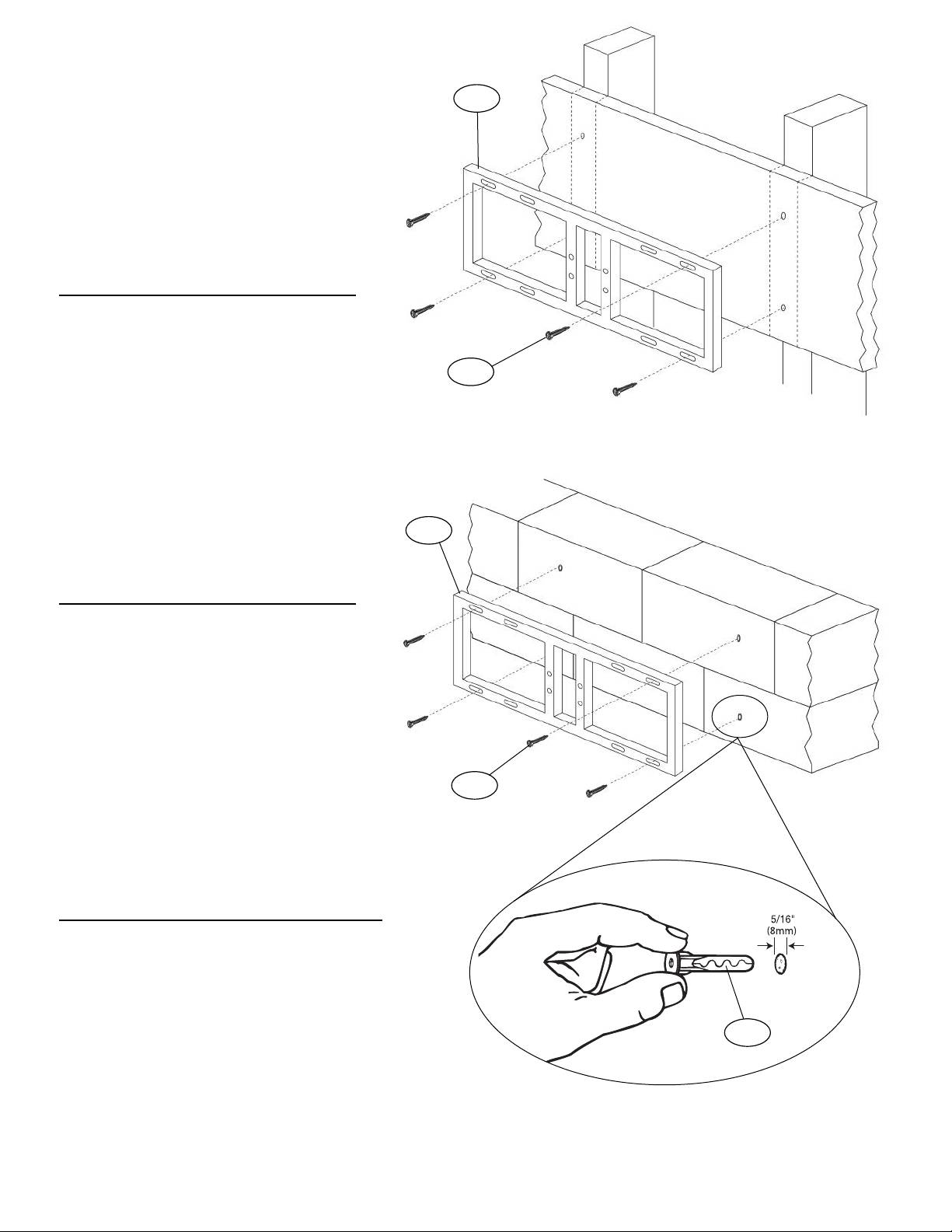 5/16"
(8mm)