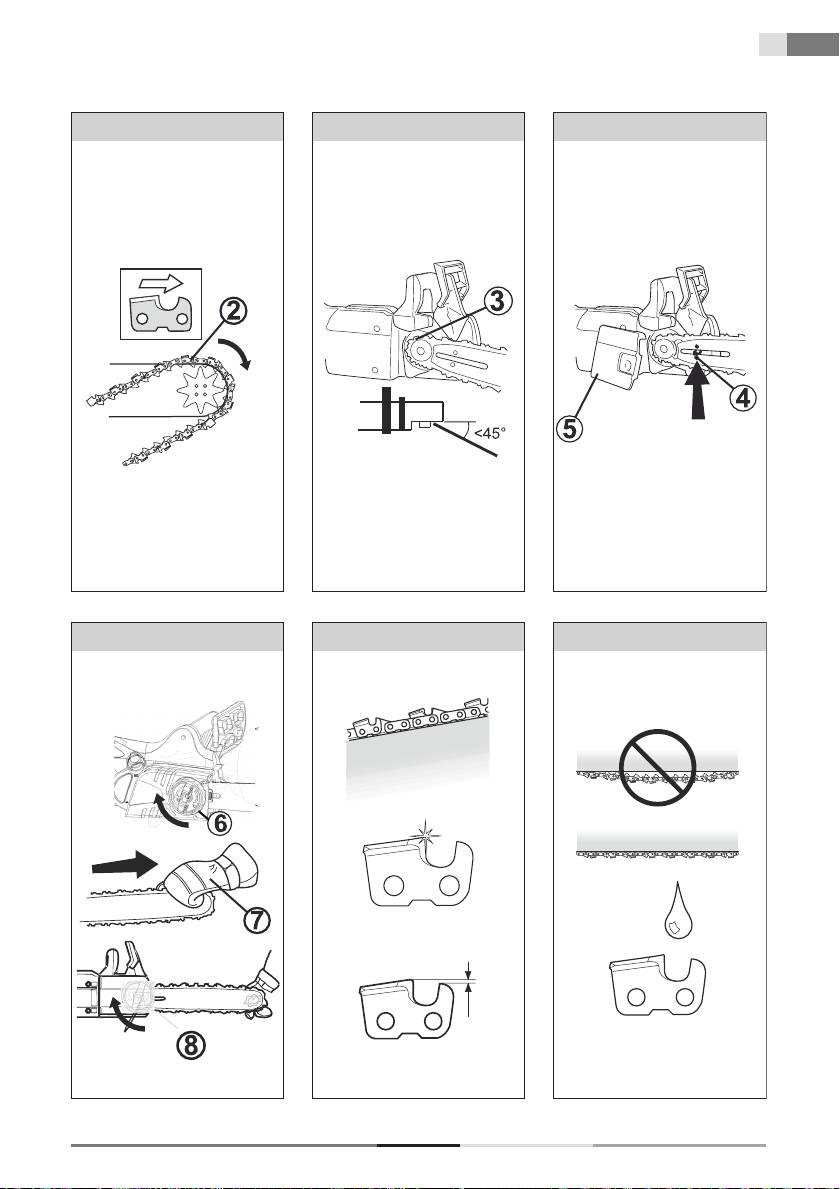 2

3

<45°

4

5

6

7

8