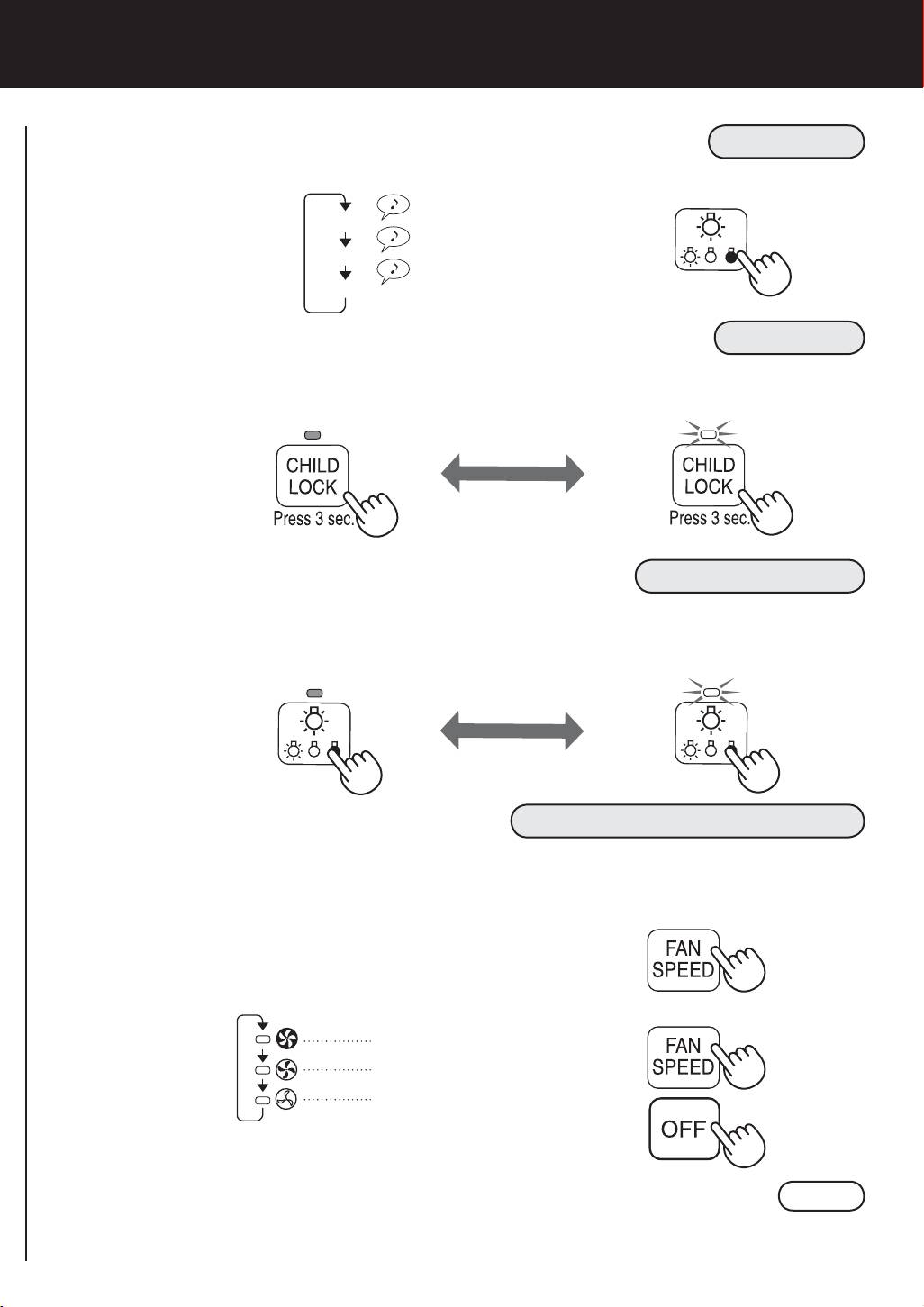 CHILD LOCK
Press 3 sec.

CHILD LOCK
Press 3 sec.

FAN SPEED

FAN SPEED

OFF