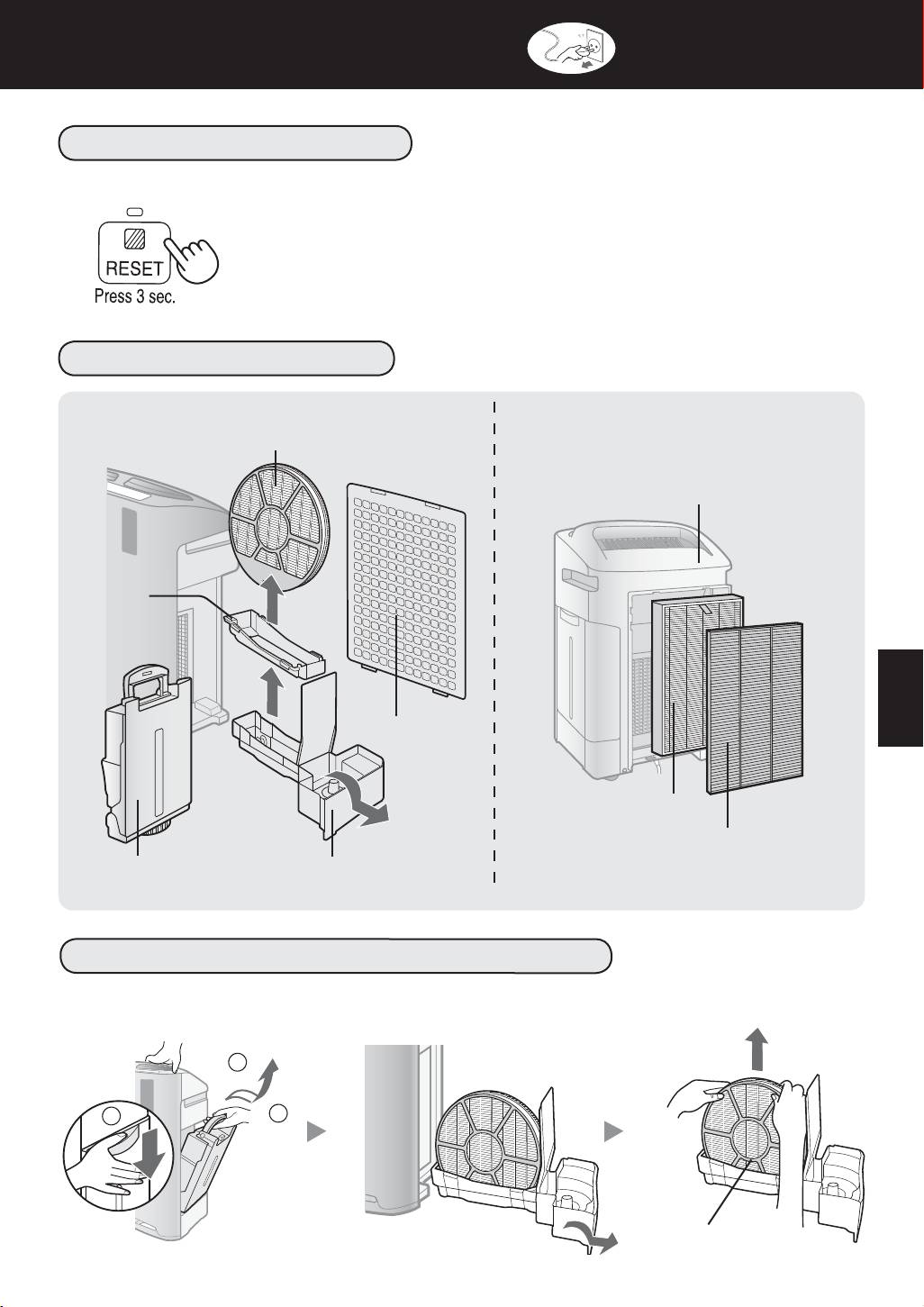 RESET
Press 3 sec.