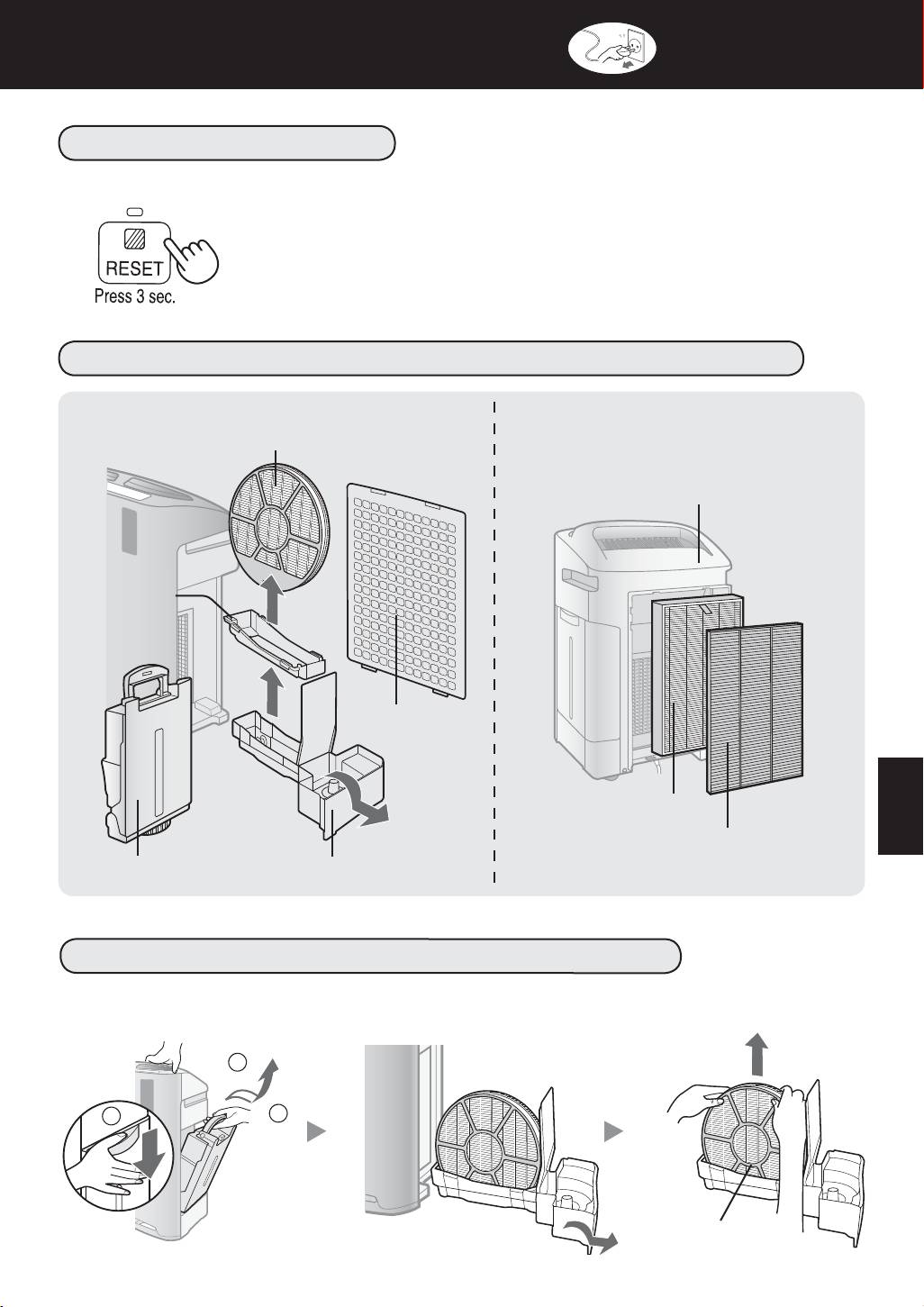 RESET

Press 3 sec.