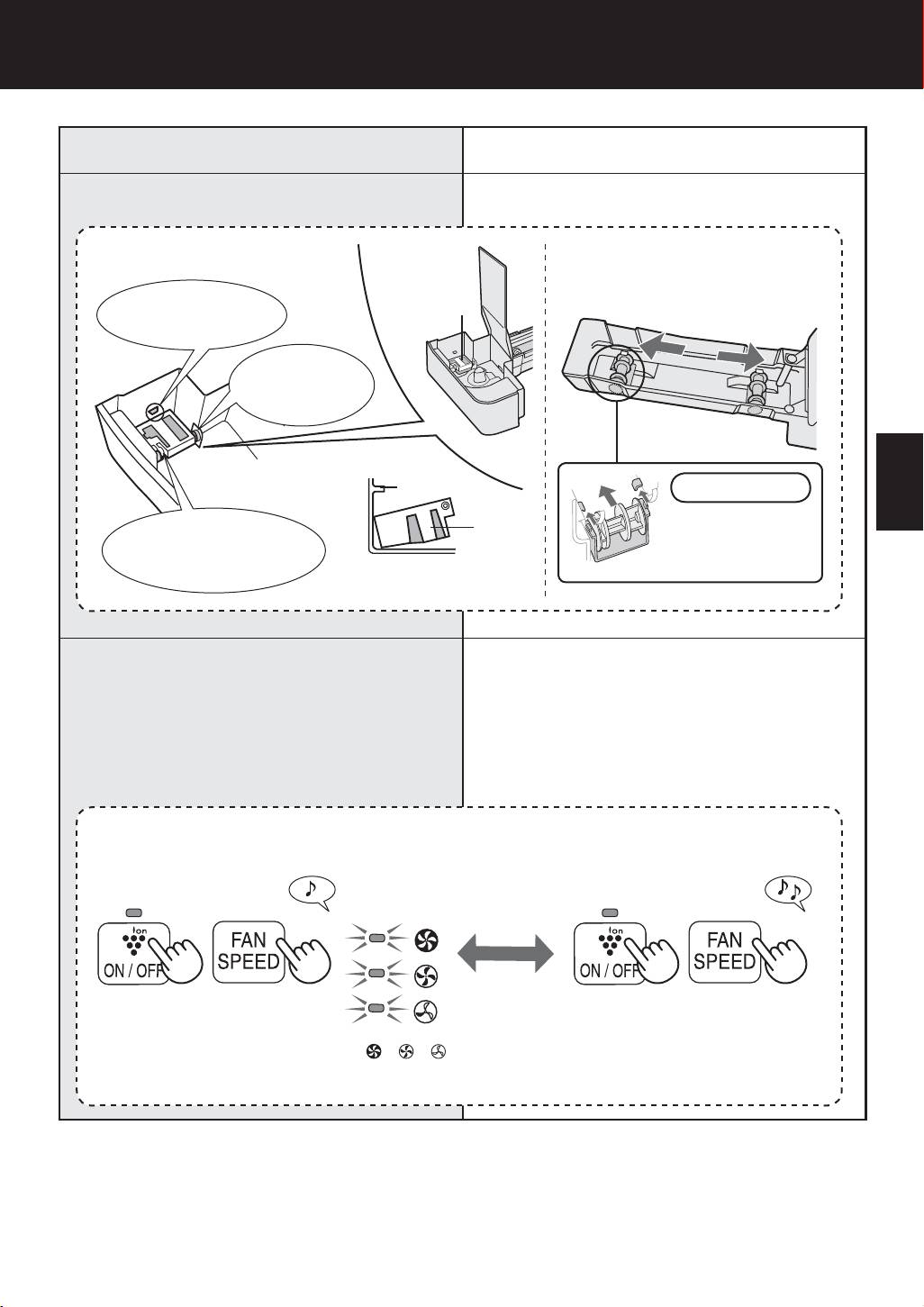 ion
ON / OFF
FAN SPEED
ion
ON / OFF
FAN SPEED