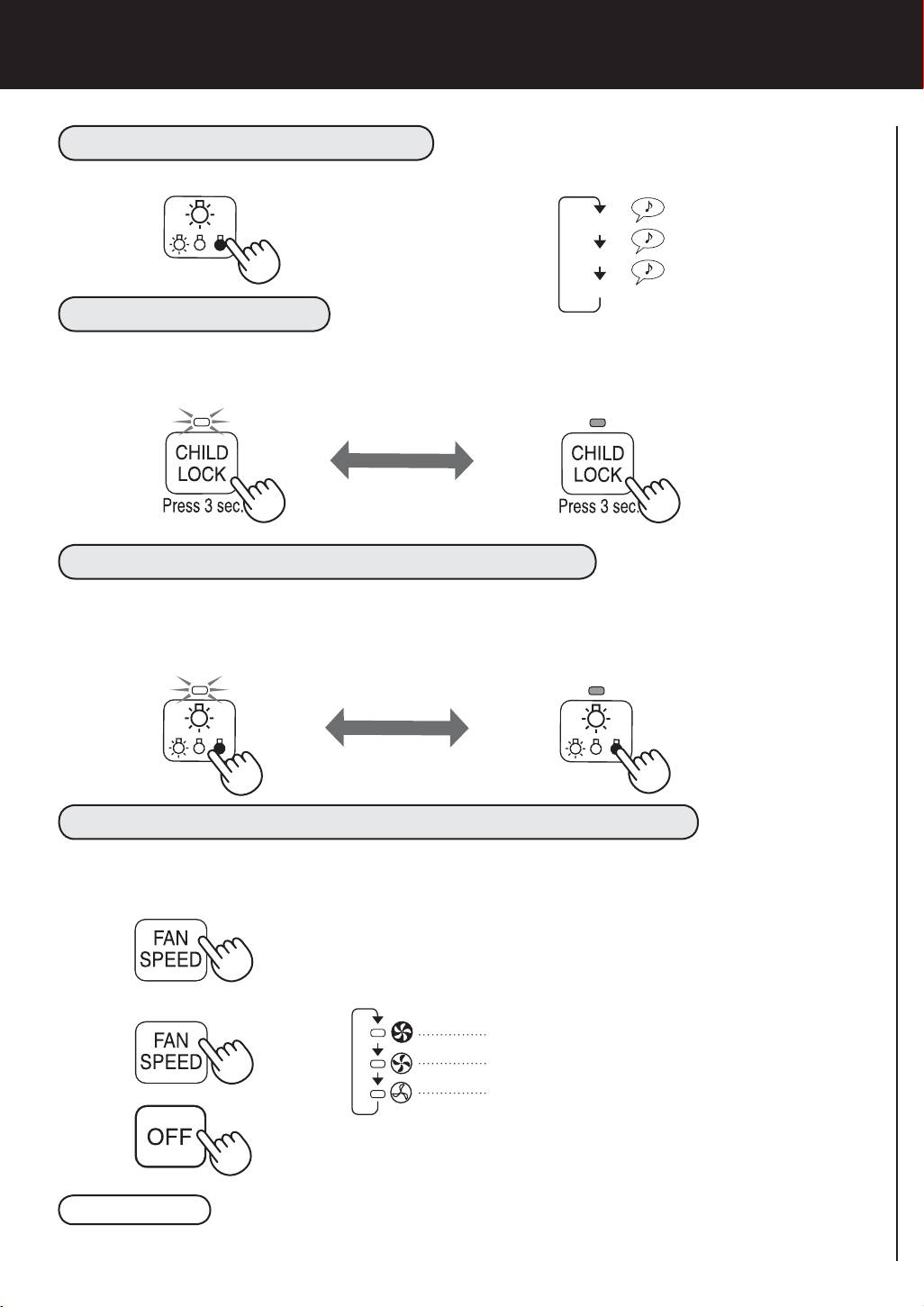 CHILD
LOCK
Press 3 sec.

CHILD
LOCK
Press 3 sec.

FAN
SPEED

FAN
SPEED

OFF