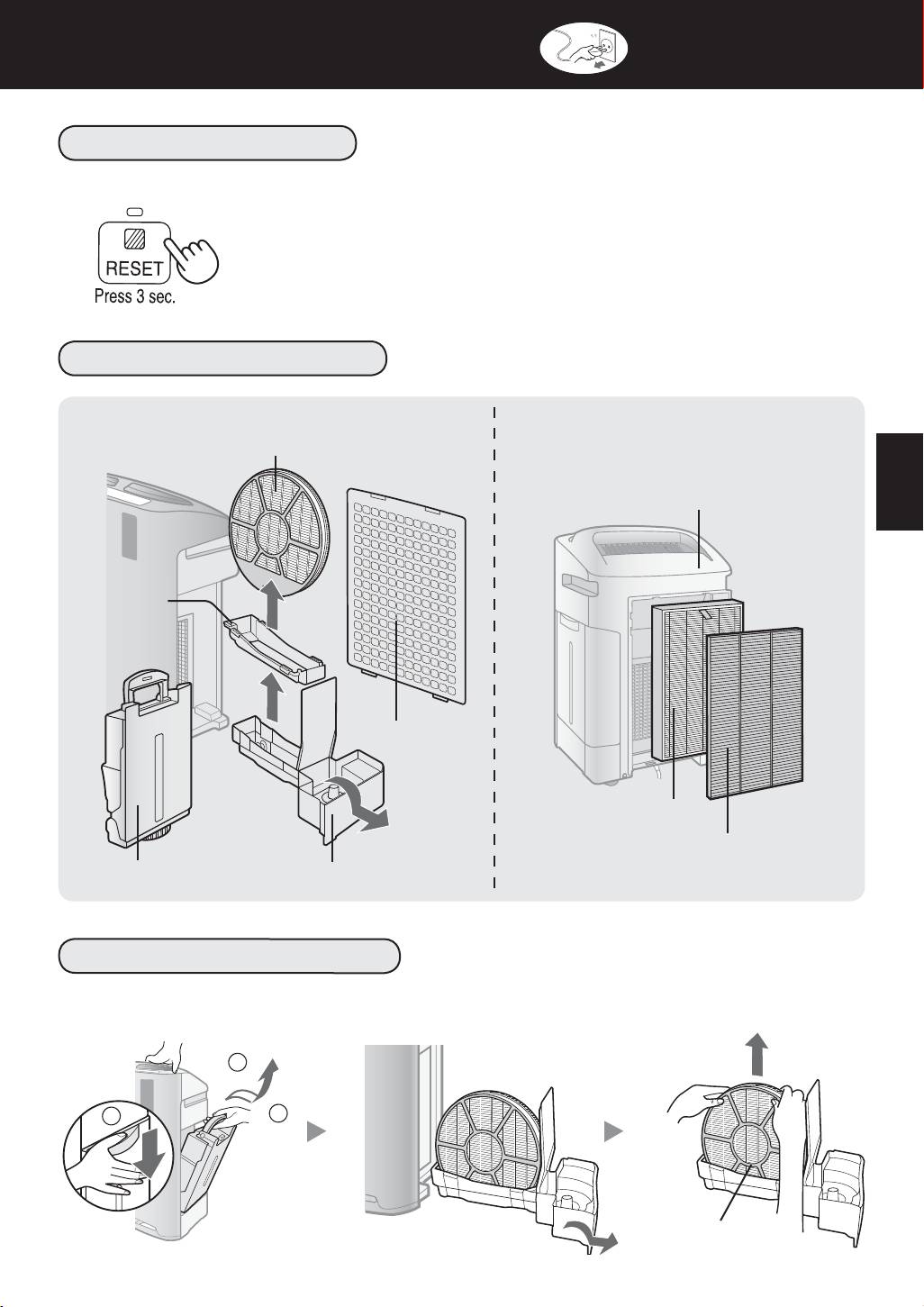 RESET

Press 3 sec.