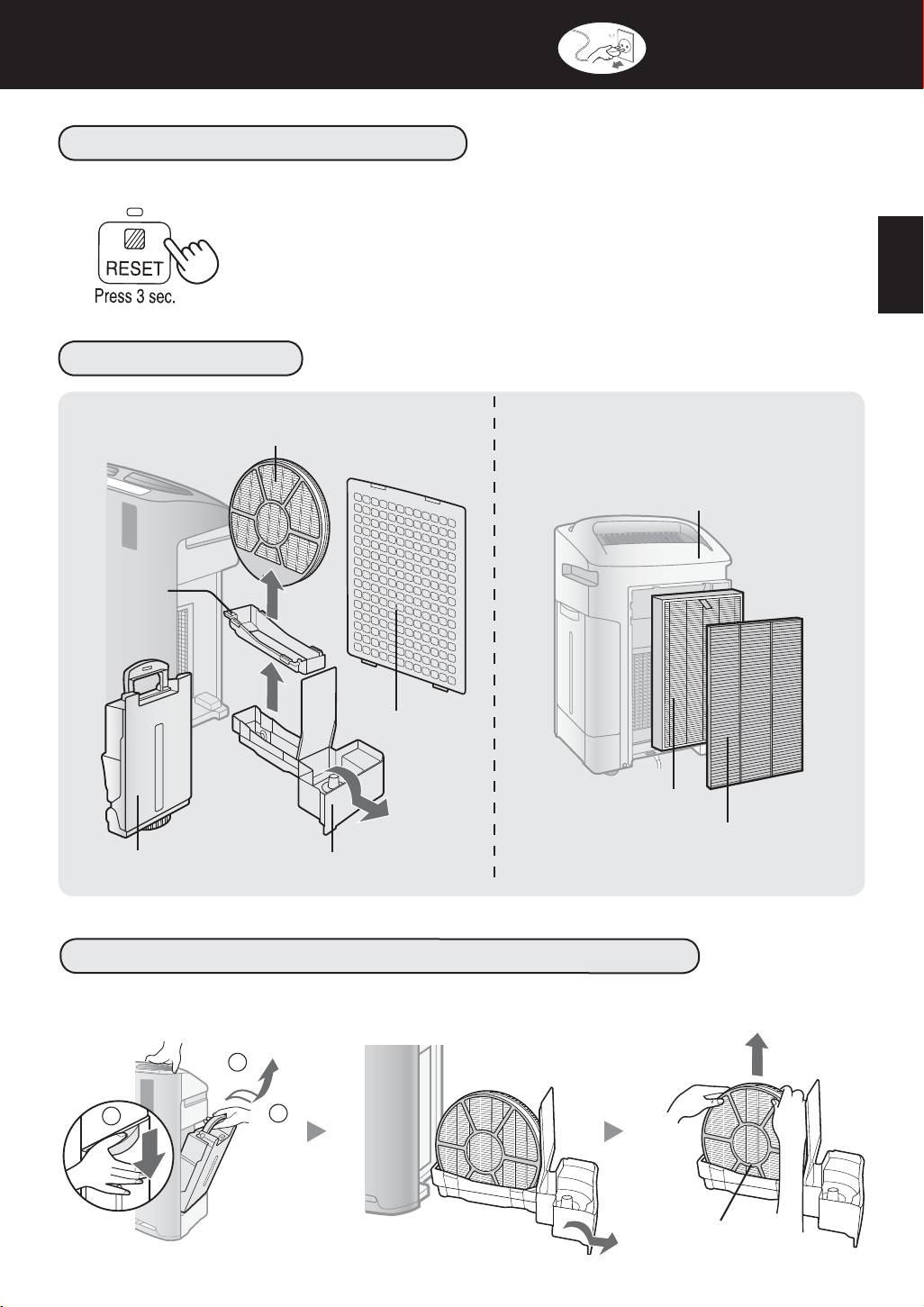 RESET

Press 3 sec.