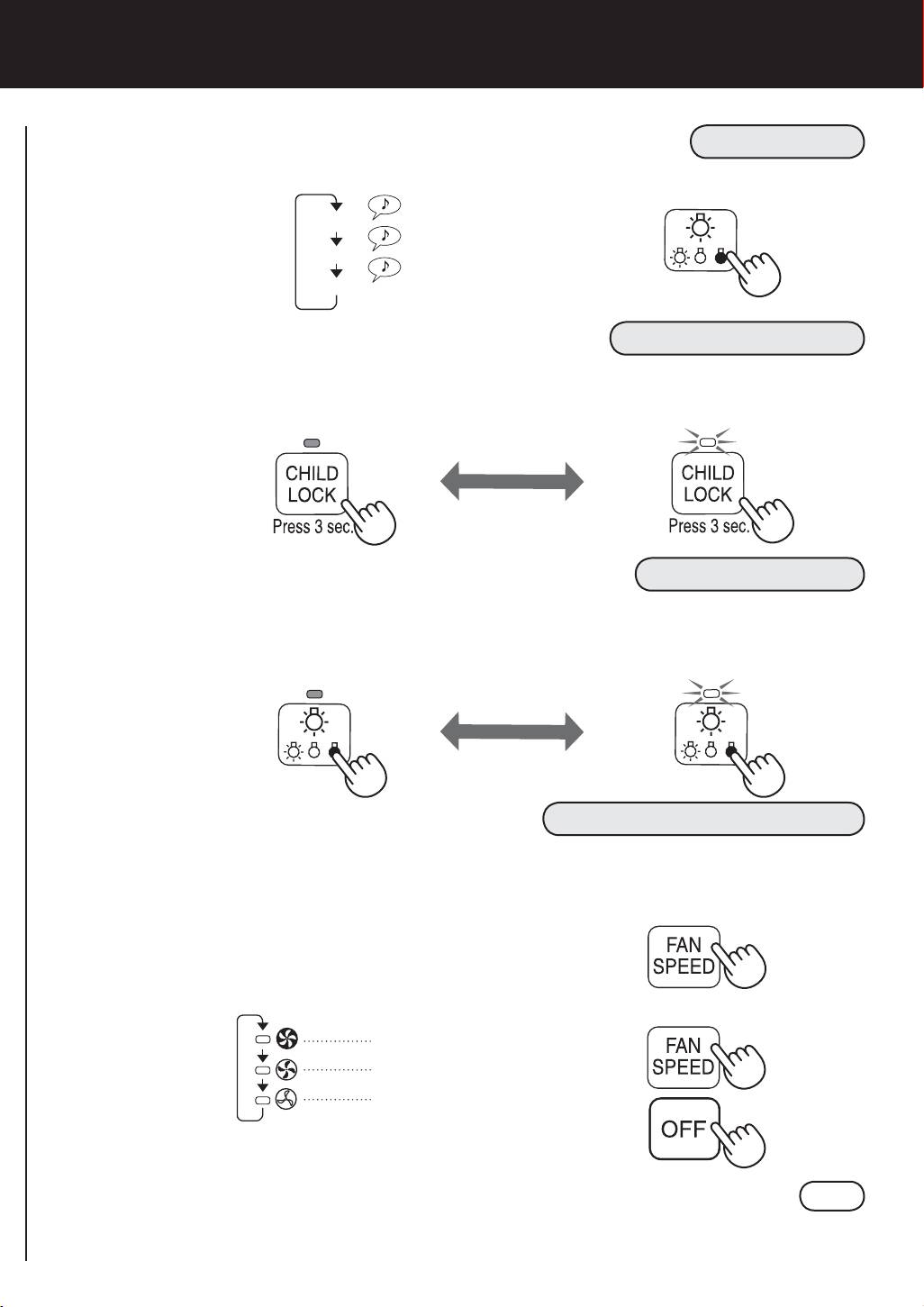 CHILD LOCK
Press 3 sec.

CHILD LOCK
Press 3 sec.

FAN SPEED

FAN SPEED

OFF