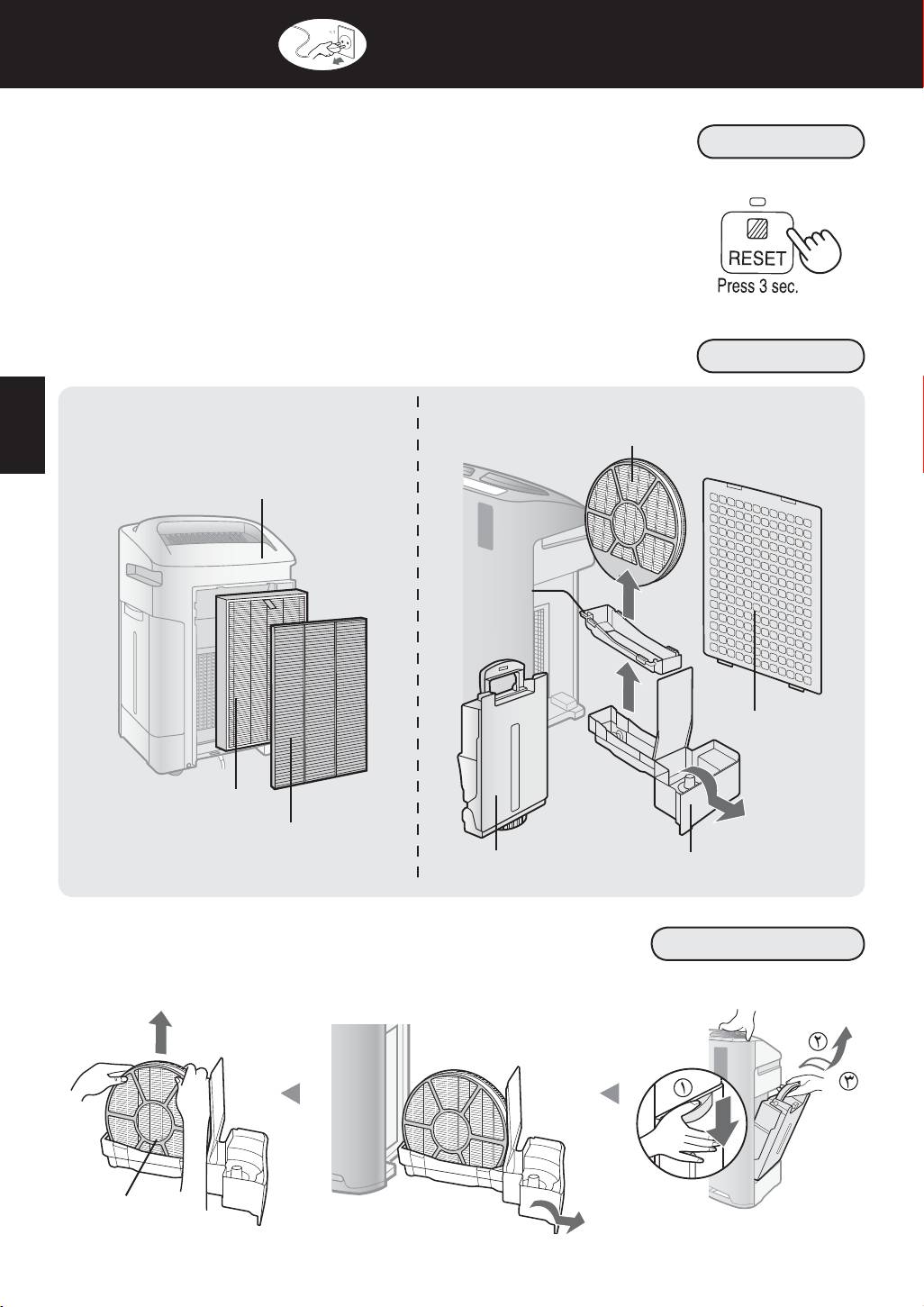 RESET

Press 3 sec.

٢

٣

١