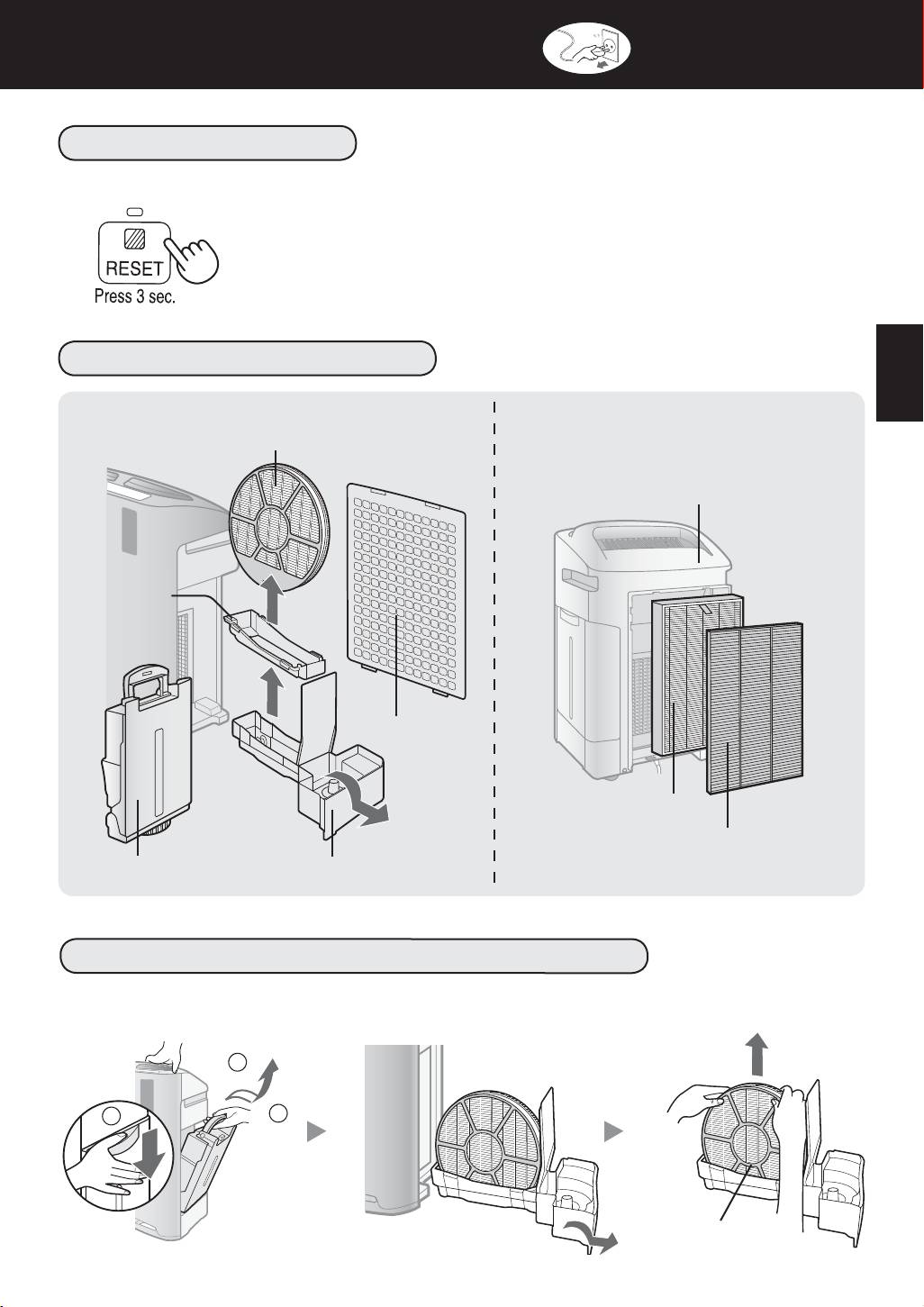 RESET

Press 3 sec.