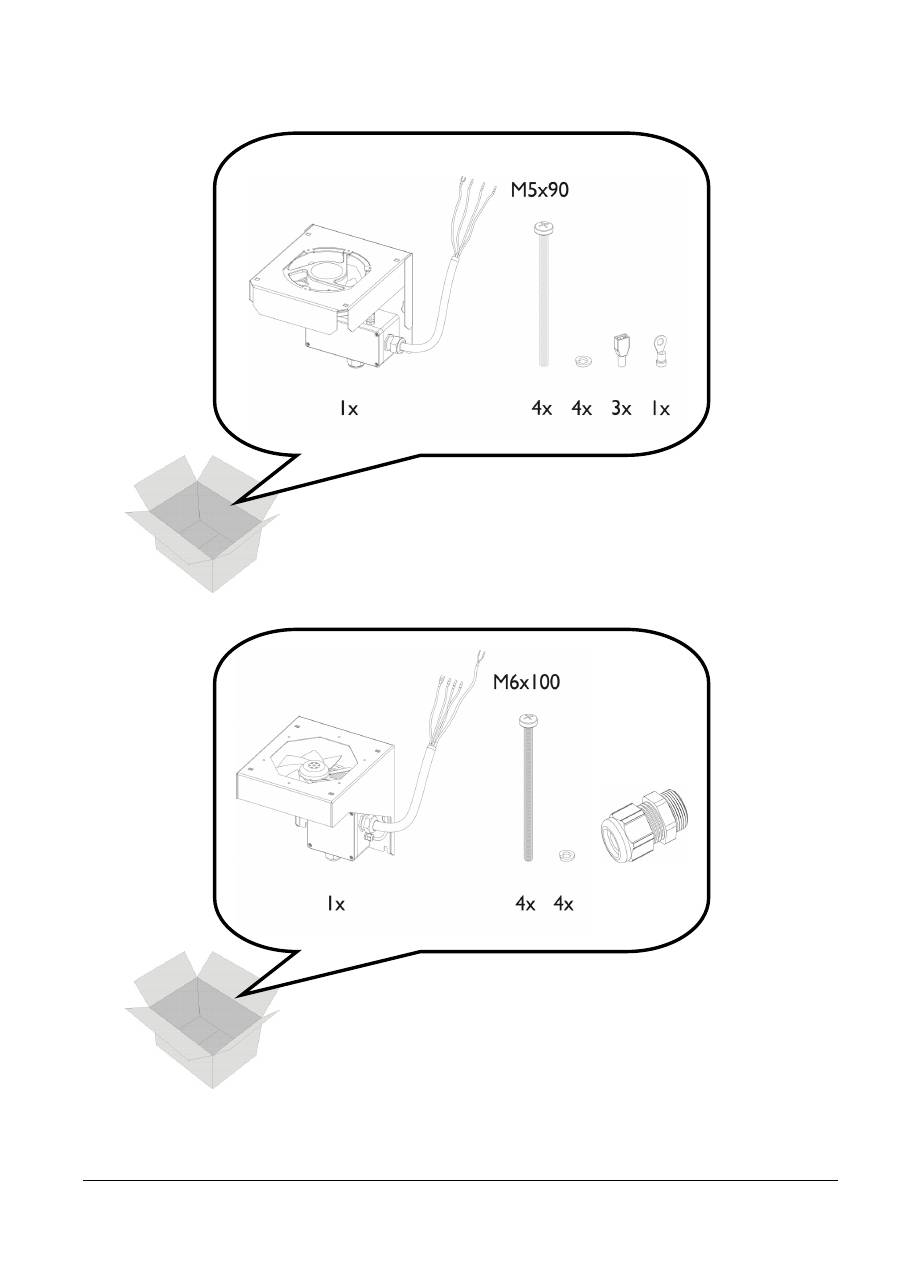 M5x90

1x

4x 4x 3x 1x

M6x100

1x

4x 4x