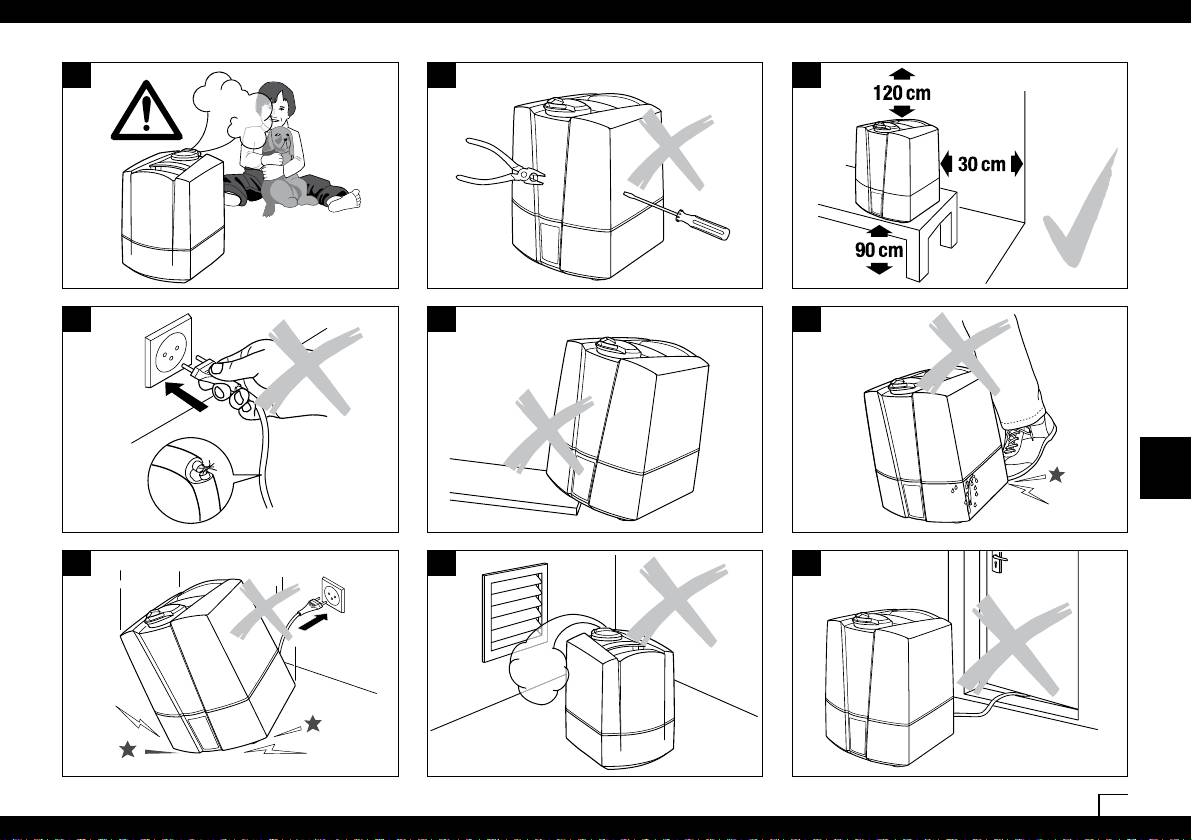 120 cm
30 cm
90 cm