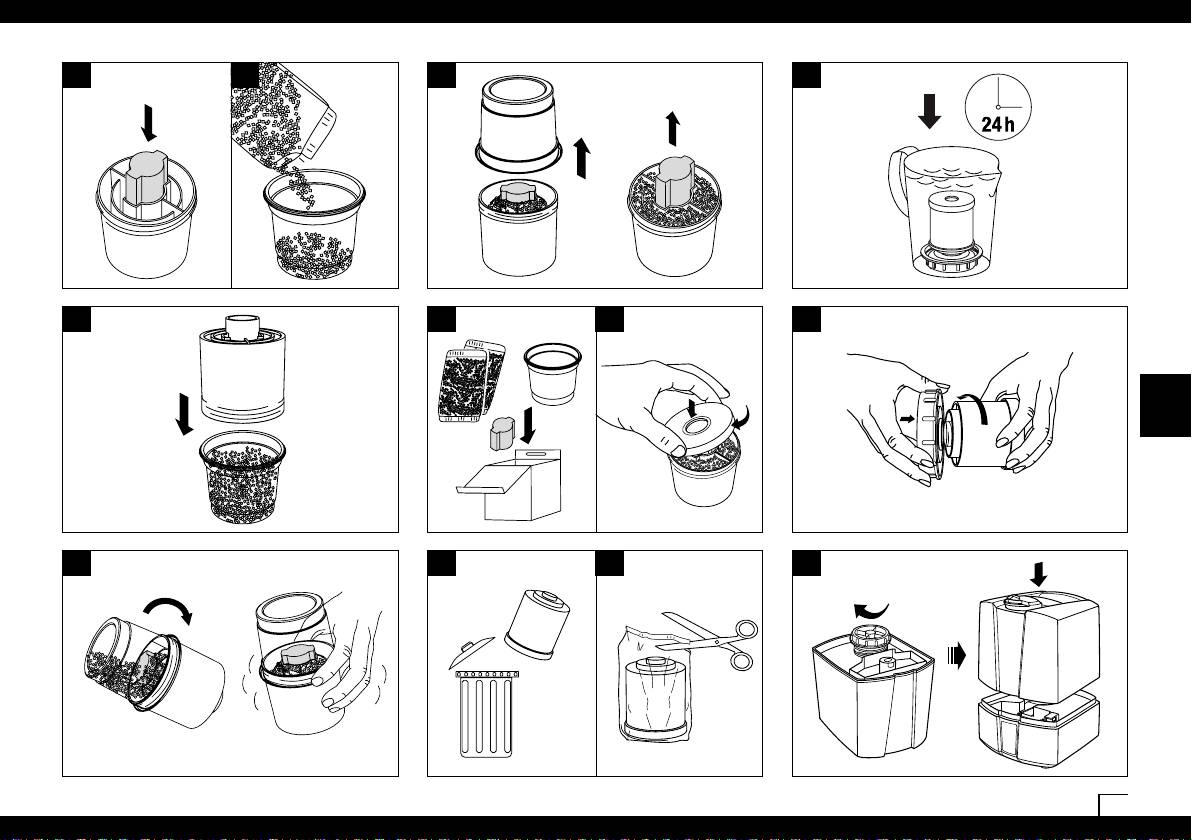 24 h