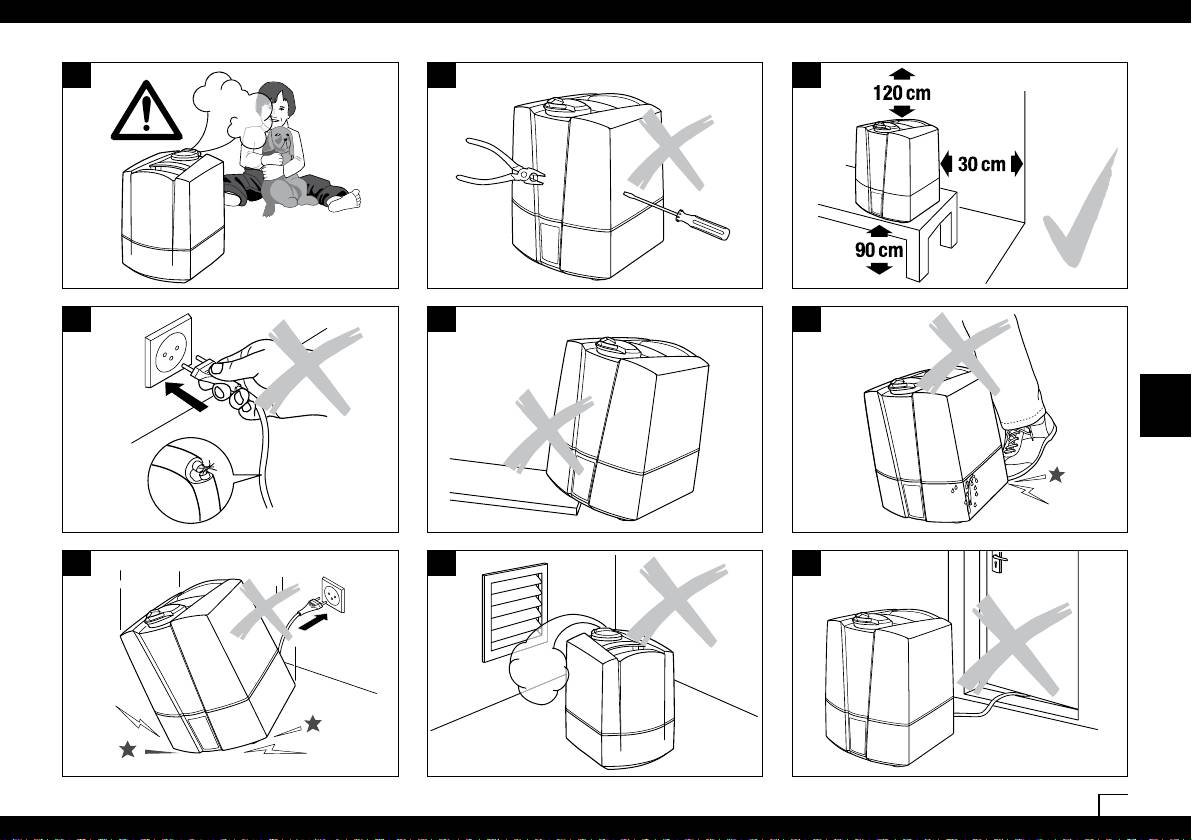 120 cm
30 cm
90 cm