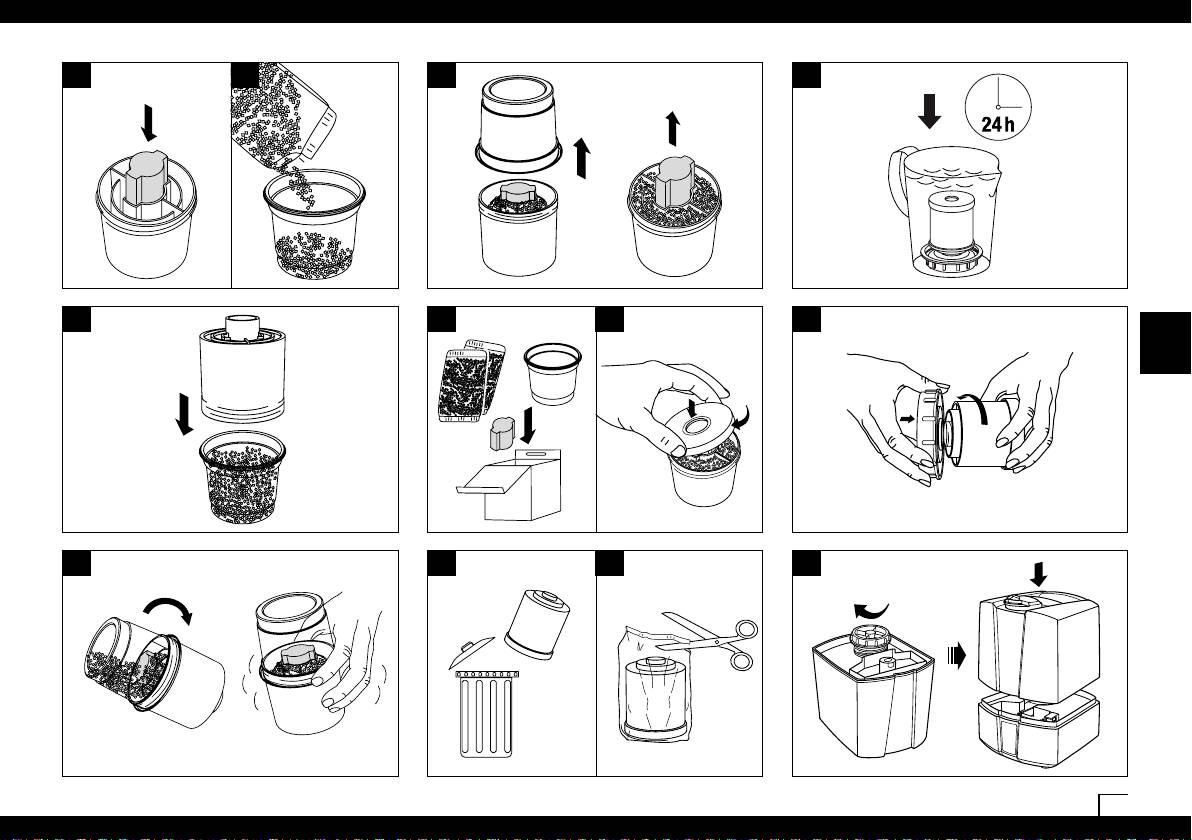 24h