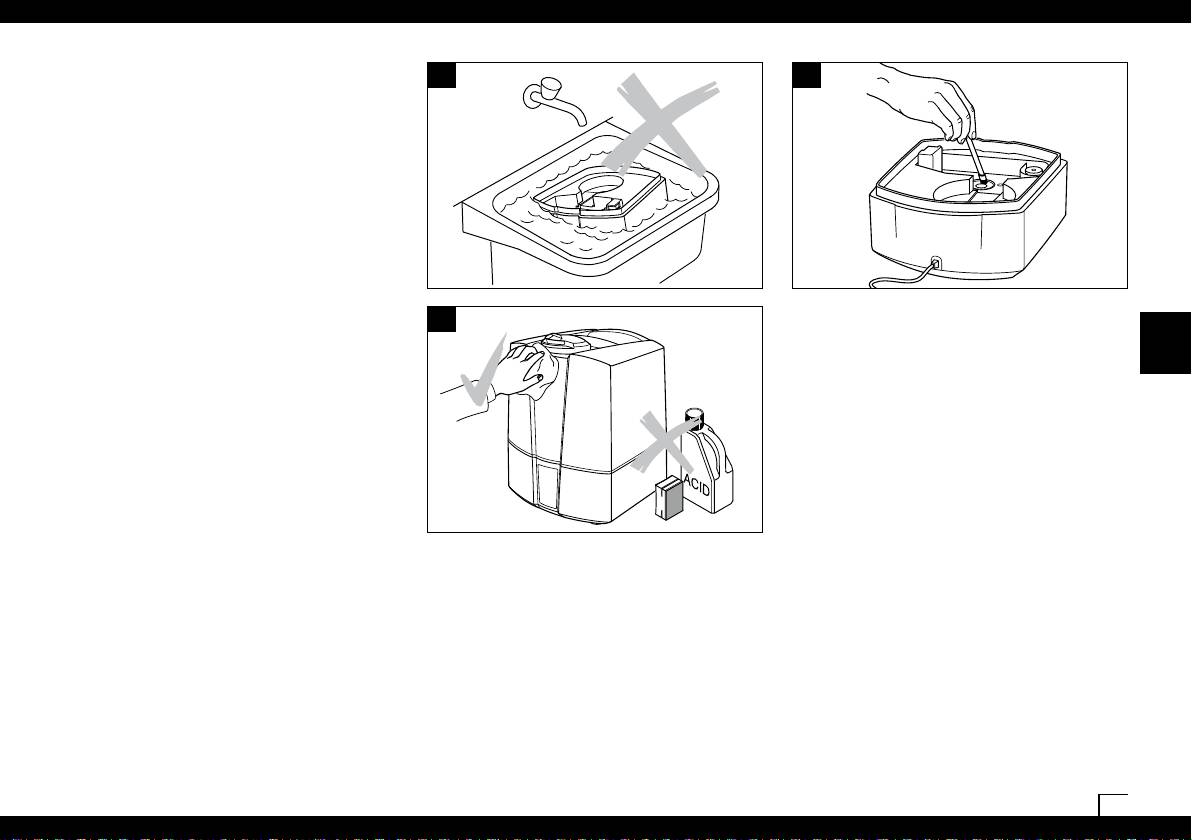 ACID