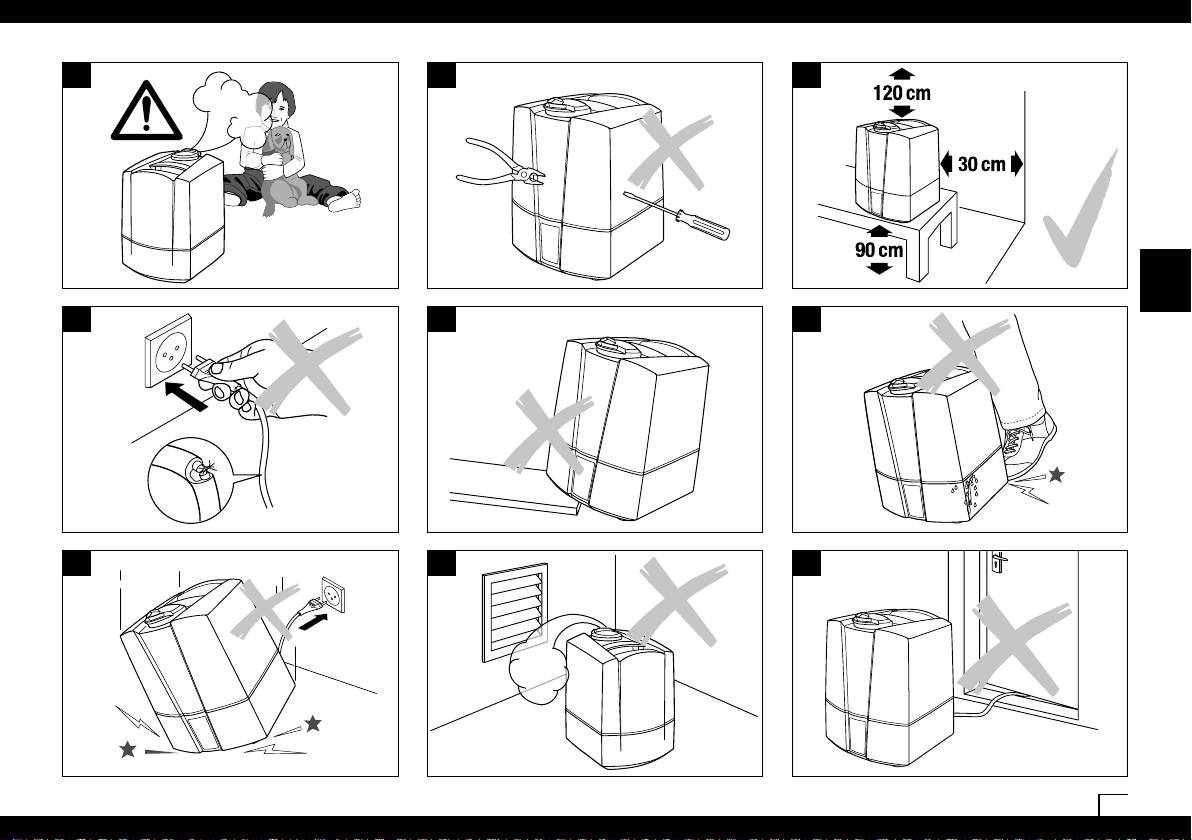 120 cm
30 cm
90 cm