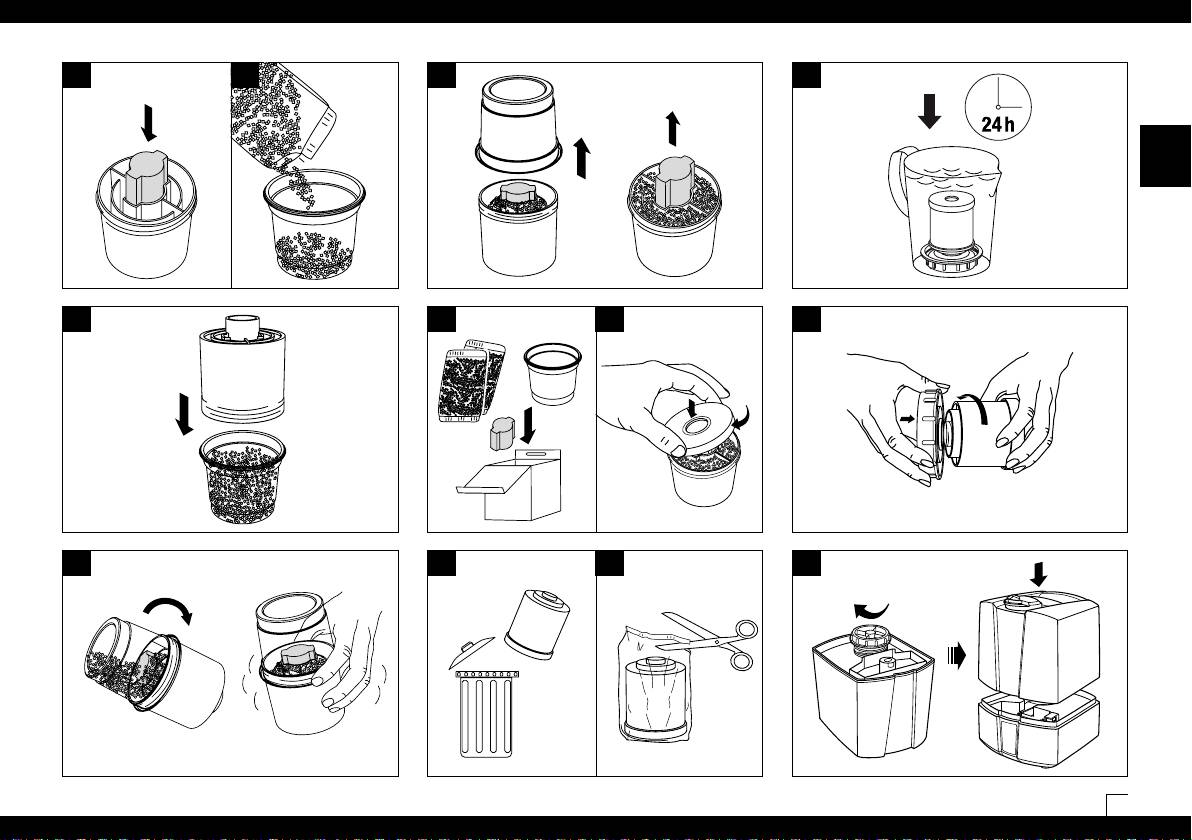 24h