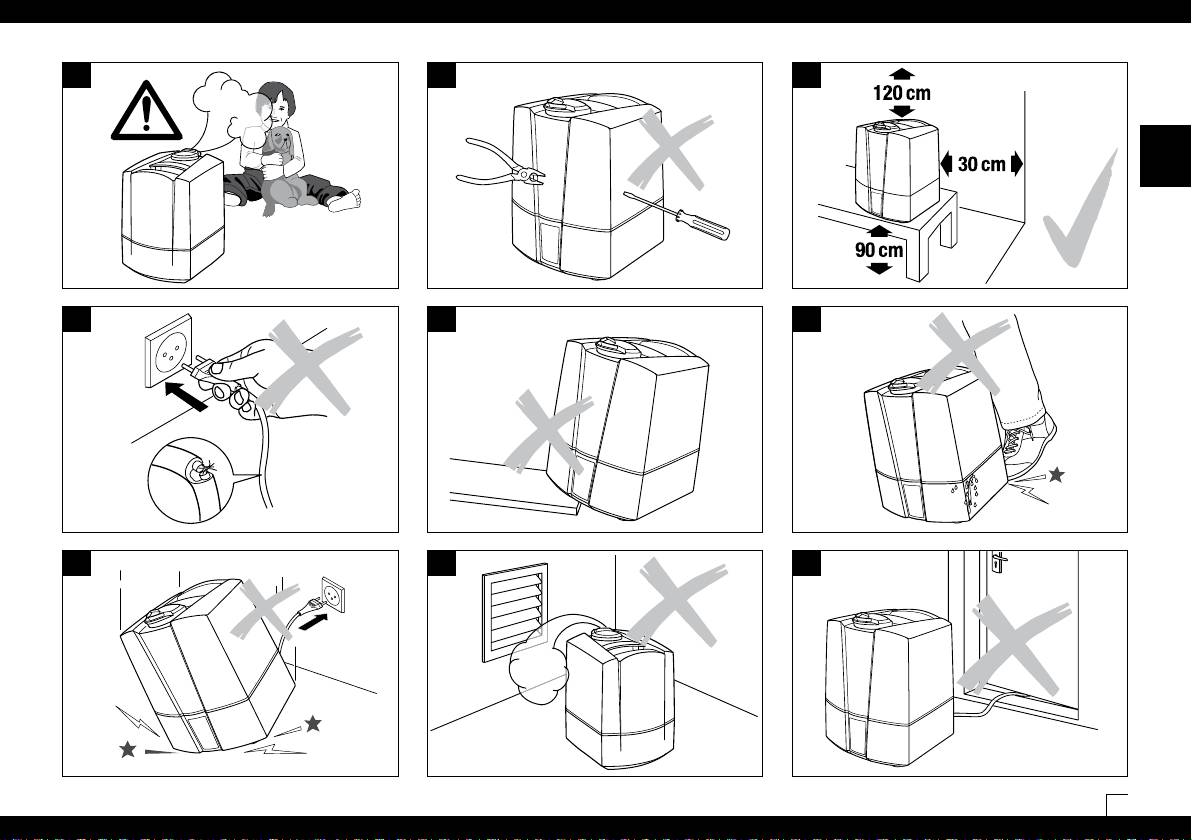 120 cm
30 cm
90 cm