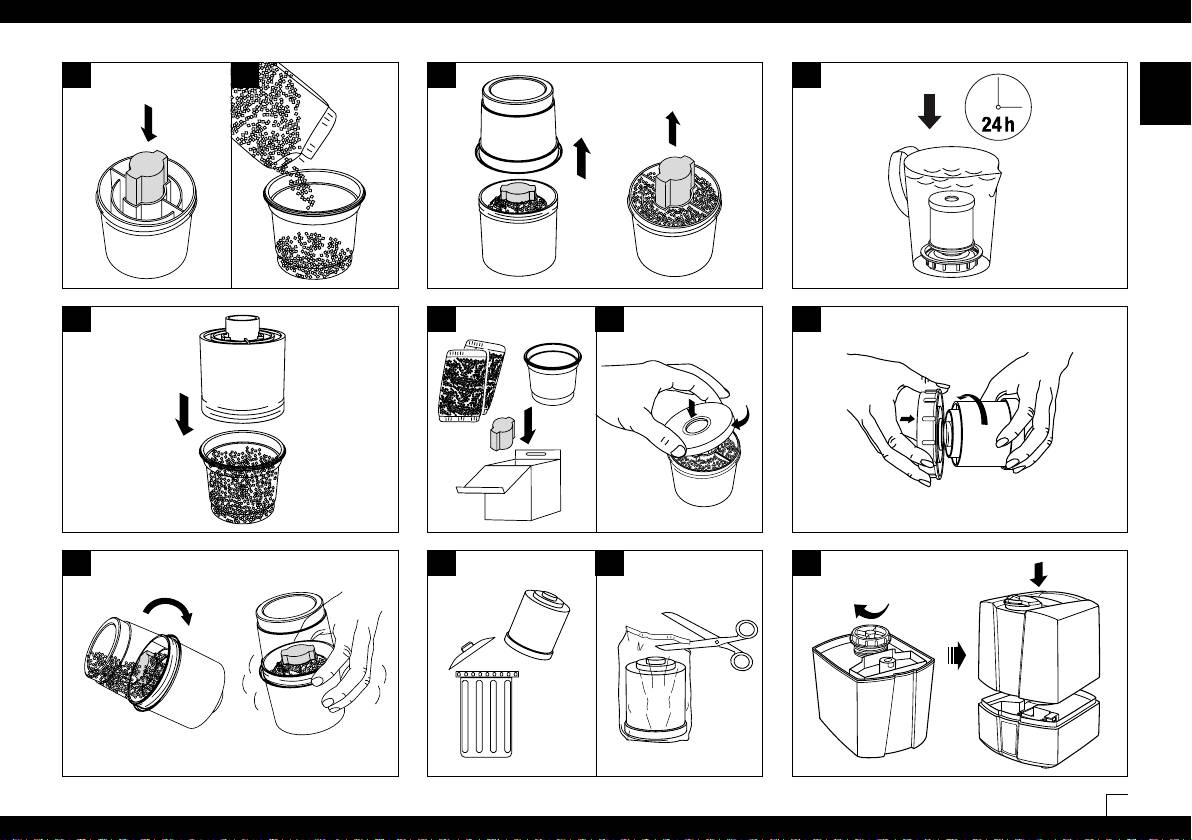 24h