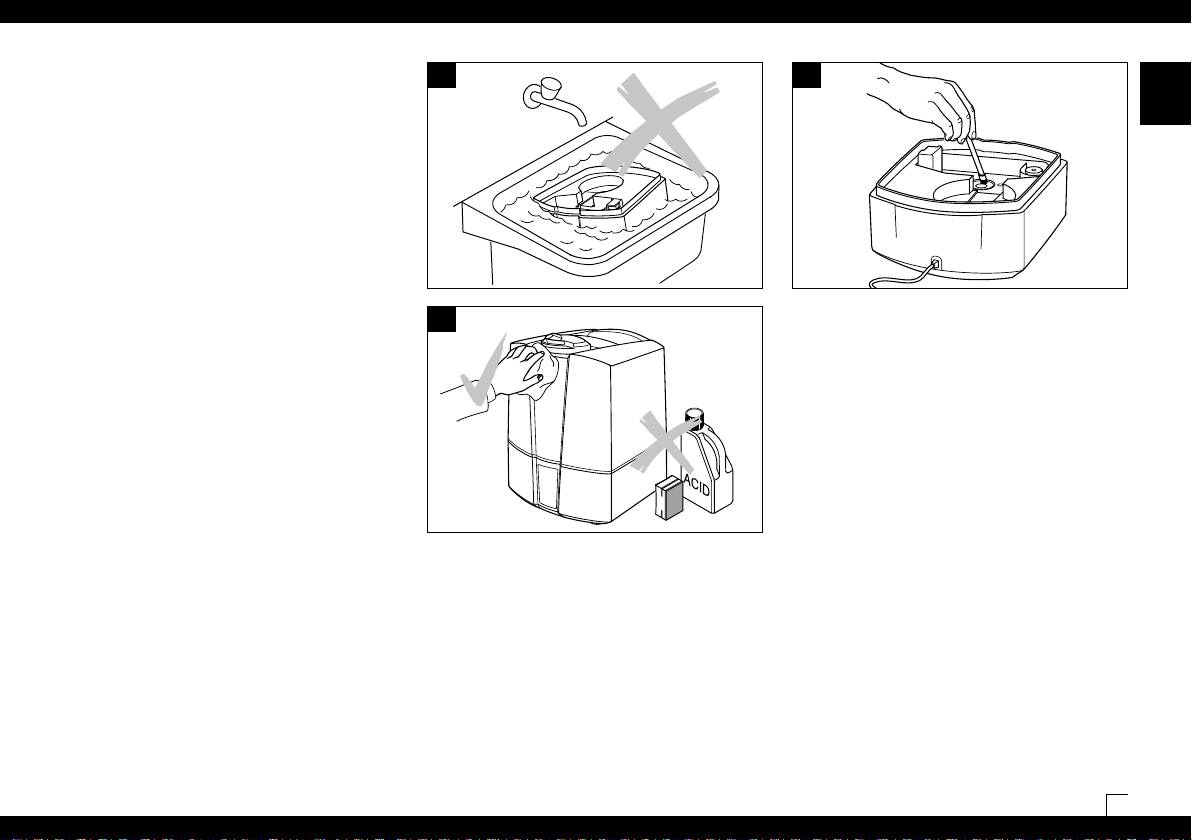 ACID