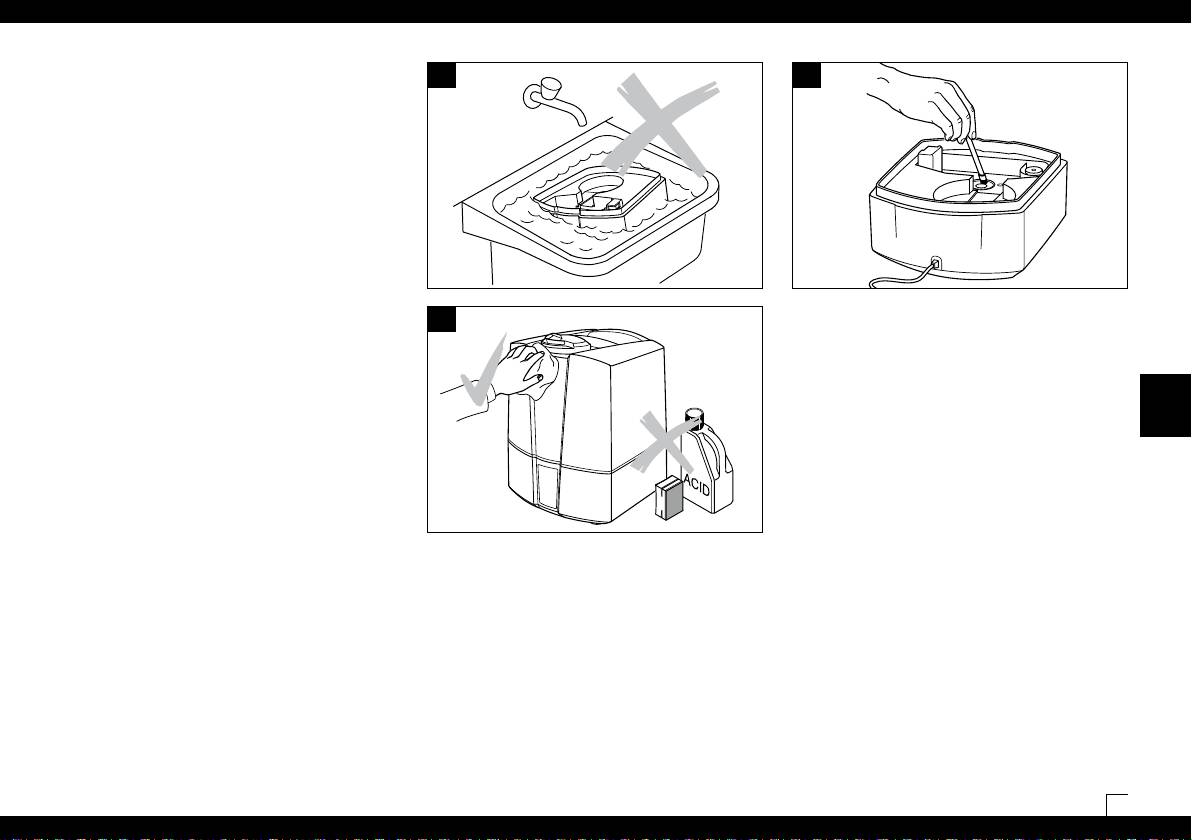 ACID