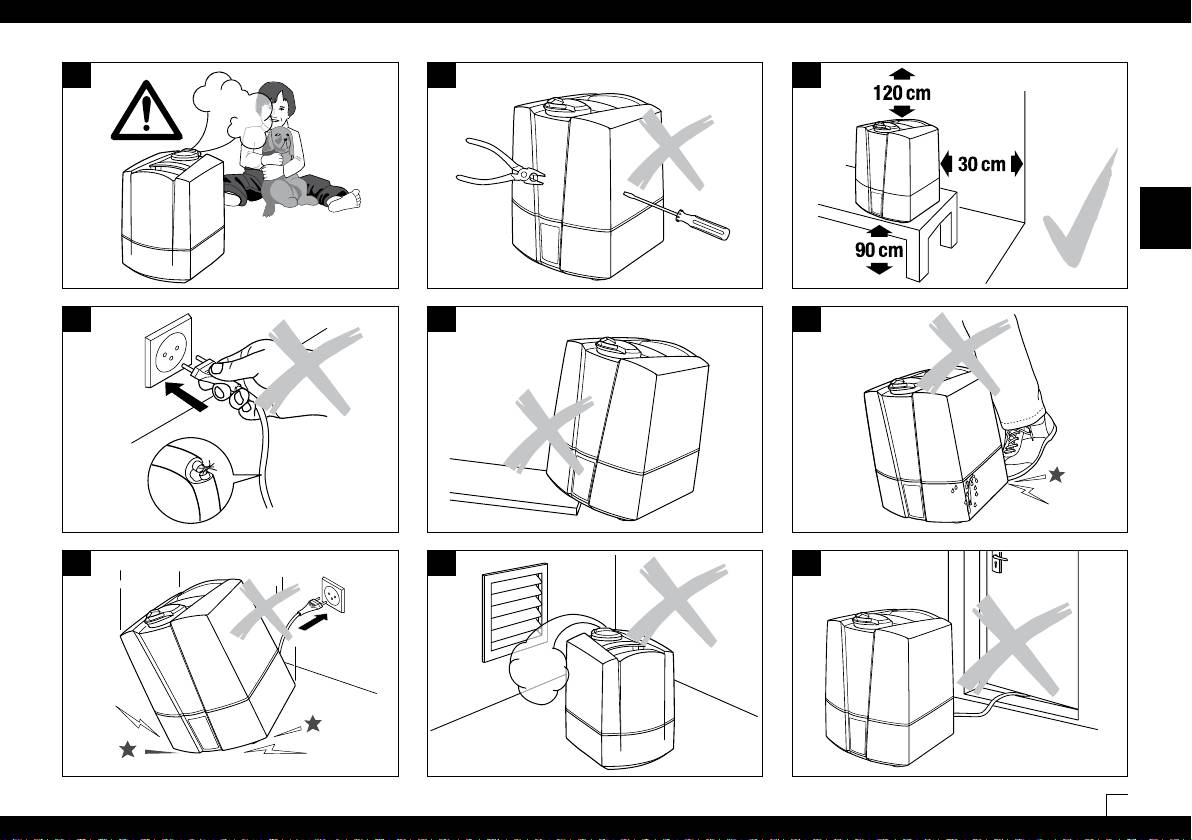 120 cm
30 cm
90 cm