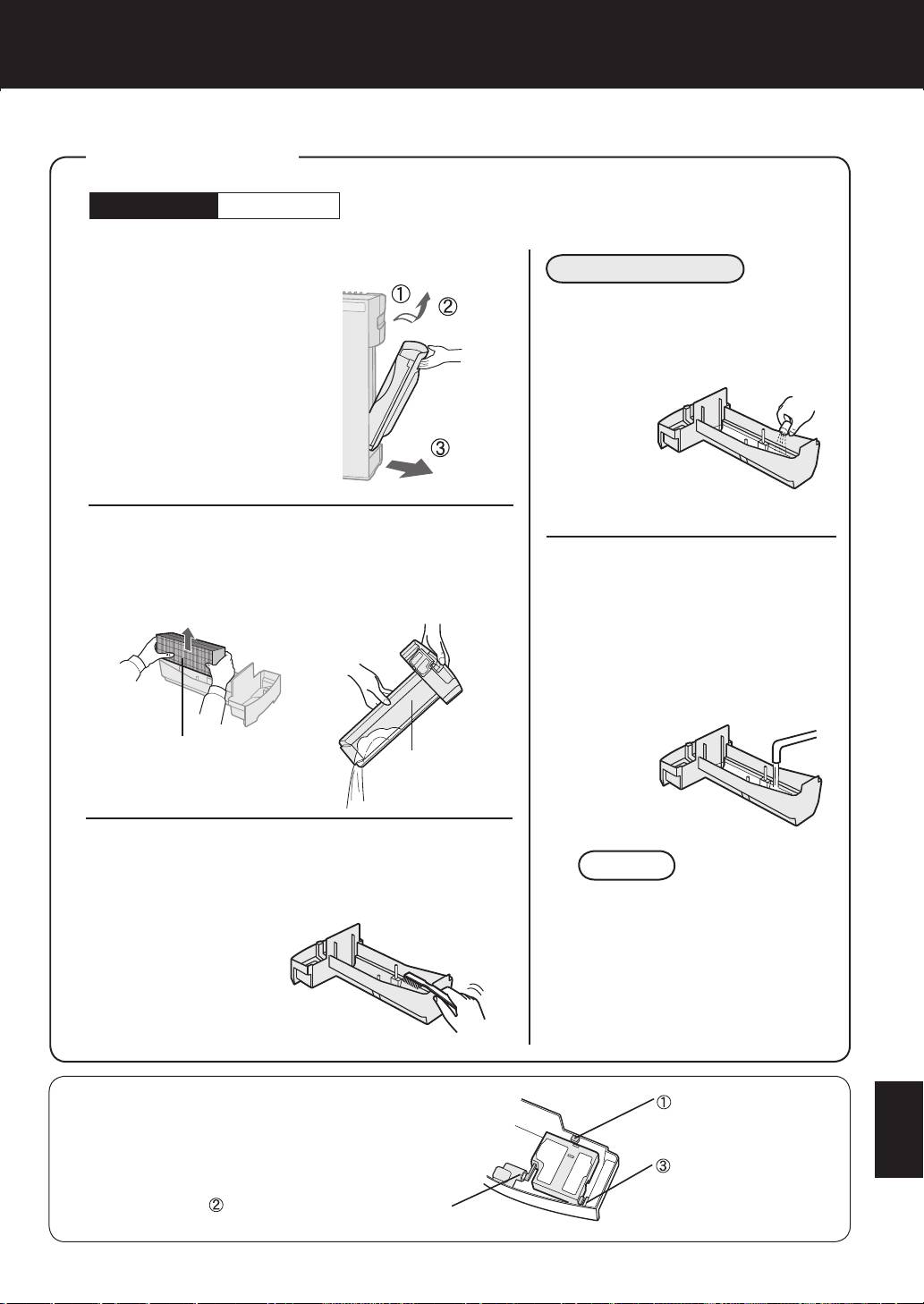 ①
②
③

①

③

②