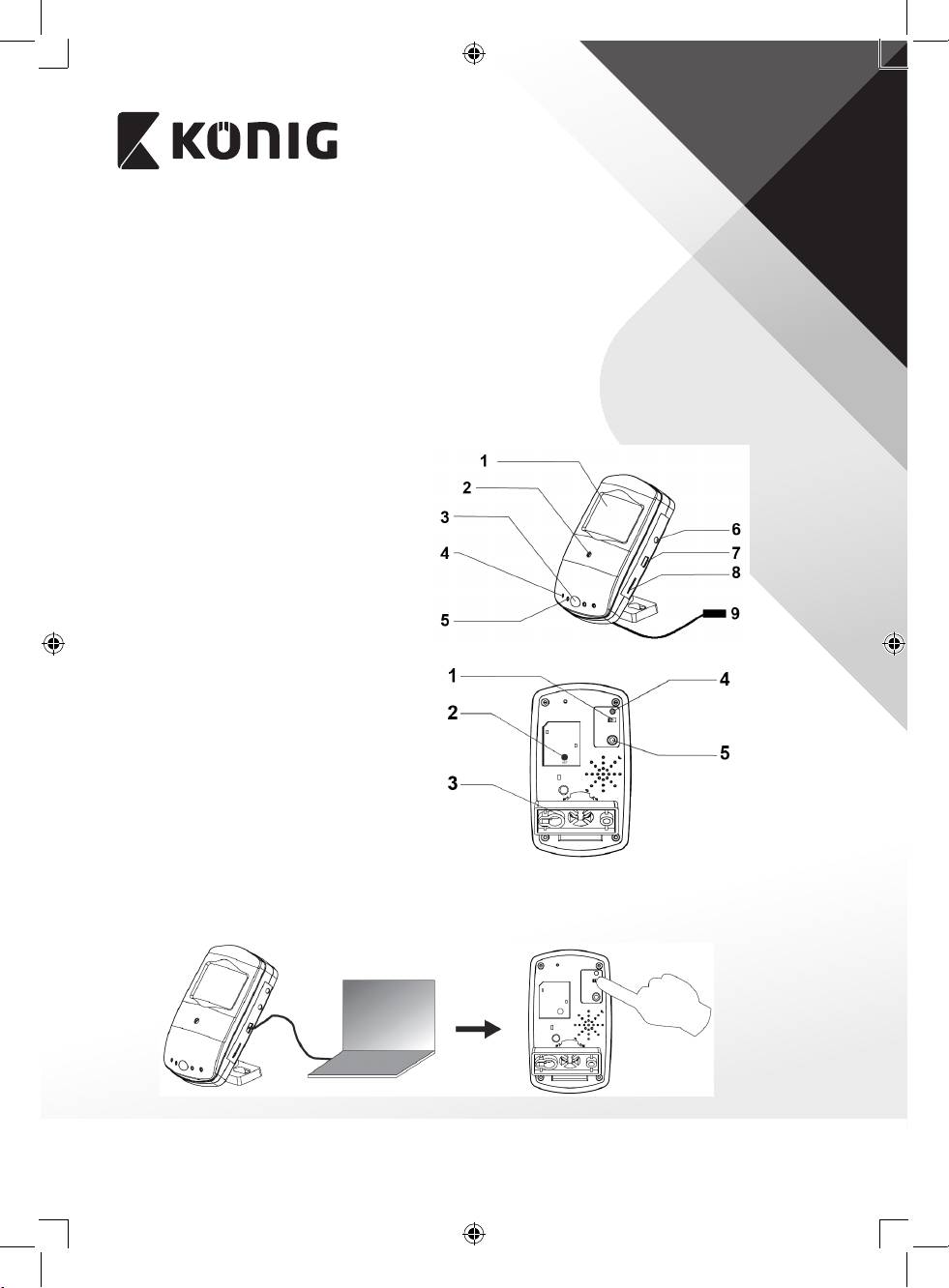 KÖNIG

1
2
3
4
5
6
7
8
9

1
2
3
4
5