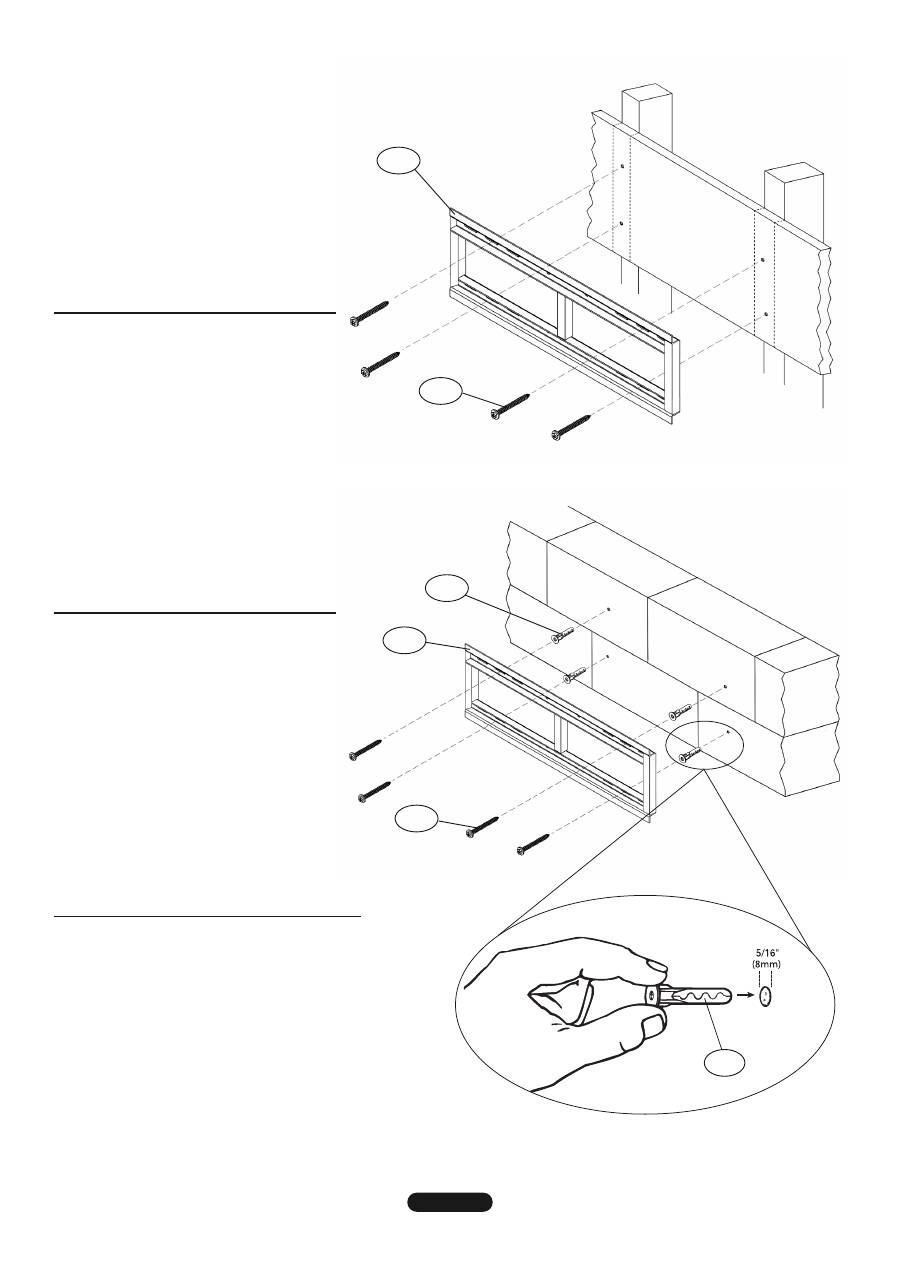 5/16"
(8mm)