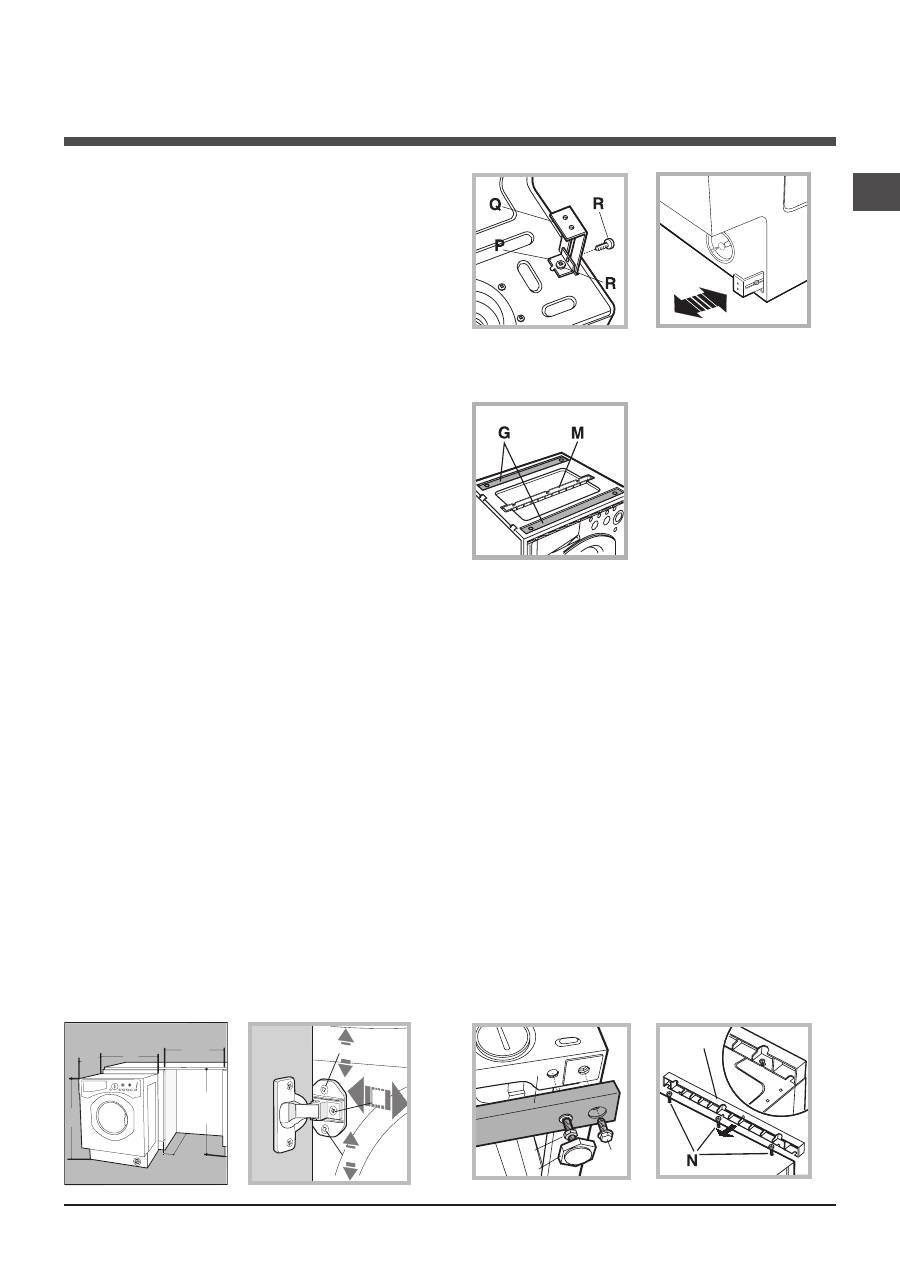 Q
R
P
R

G
M

N