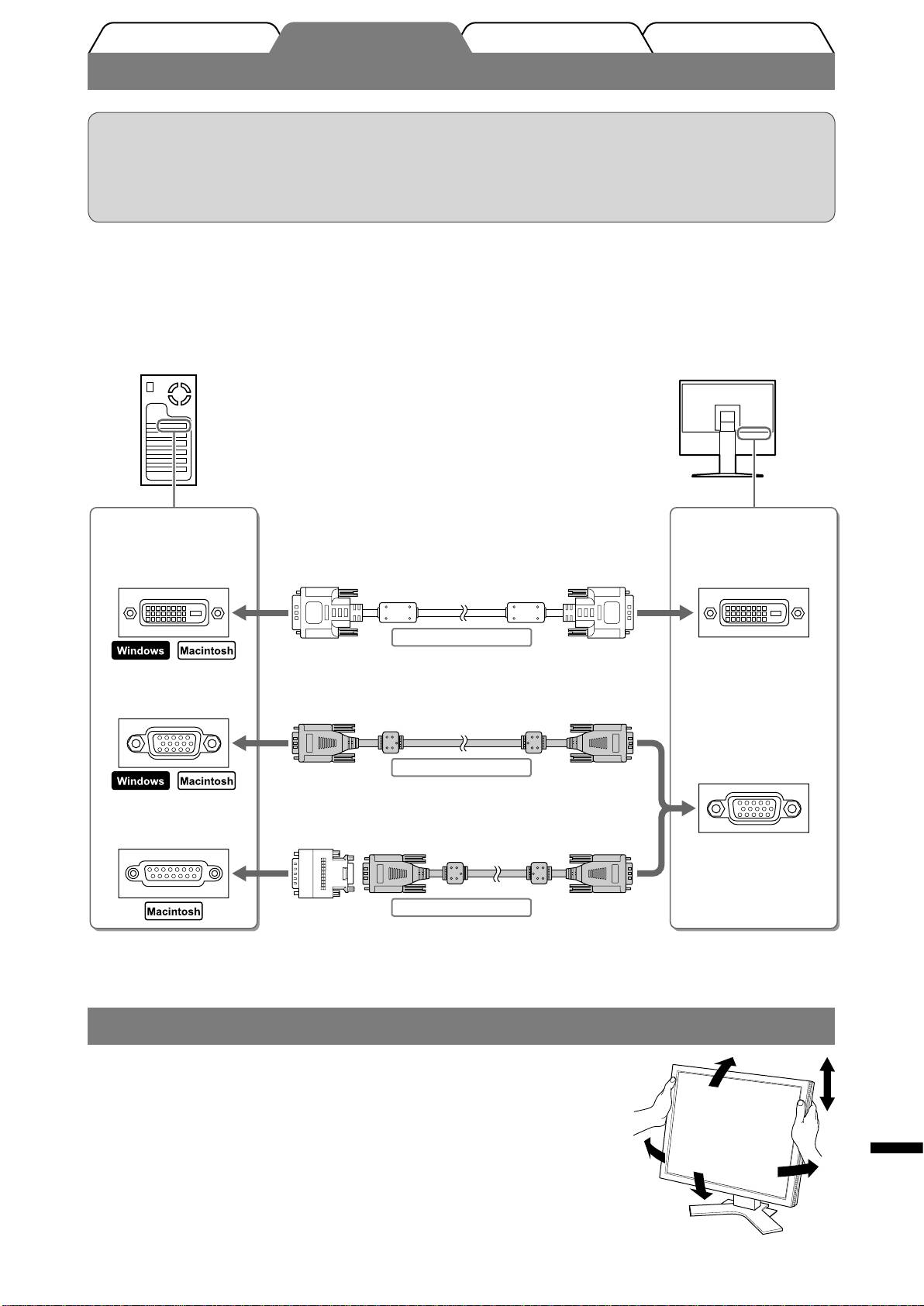 Windows Macintosh

Windows Macintosh

Macintosh