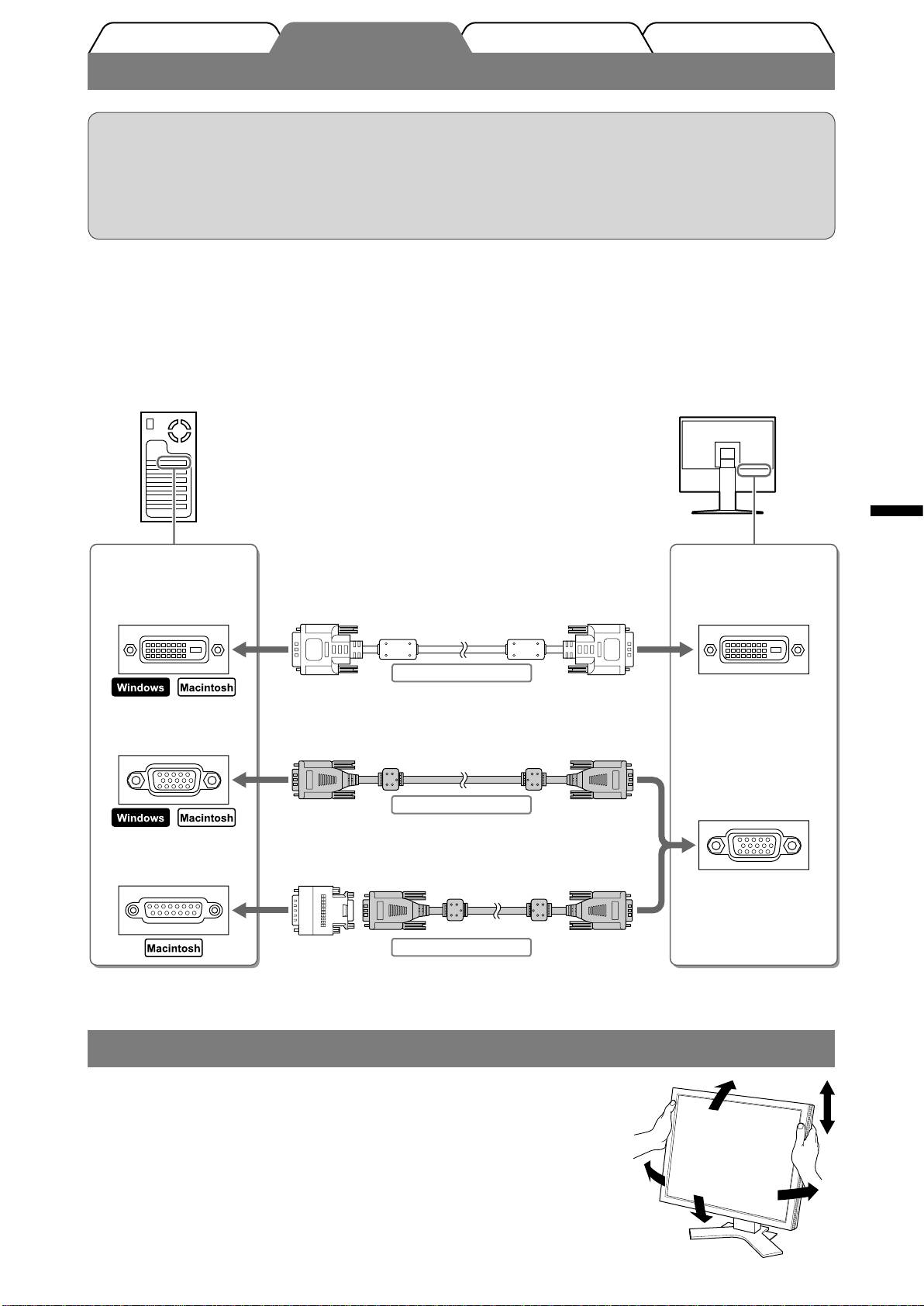 Windows

Macintosh

Windows

Macintosh

Macintosh