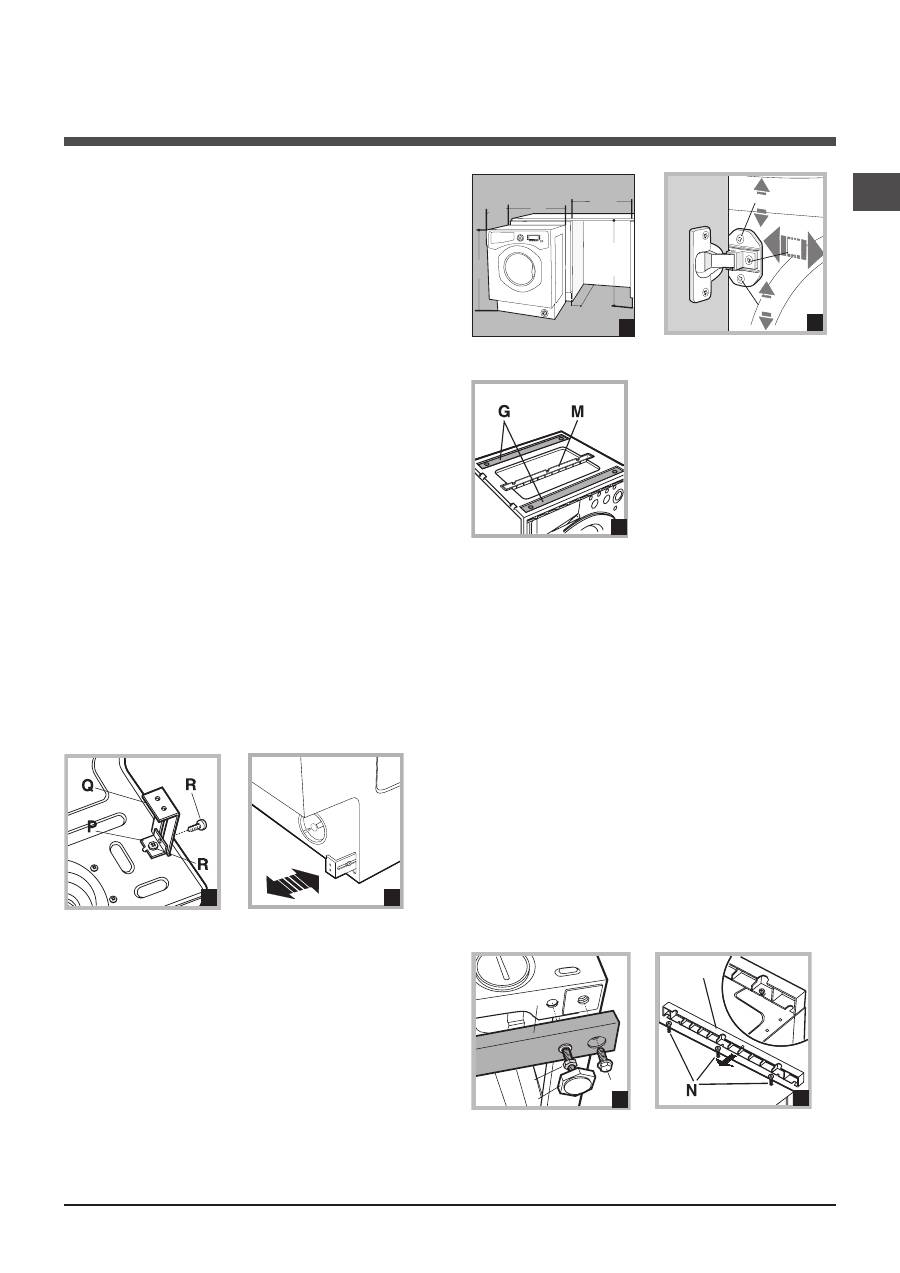 G
M

Q
R
P
R

N