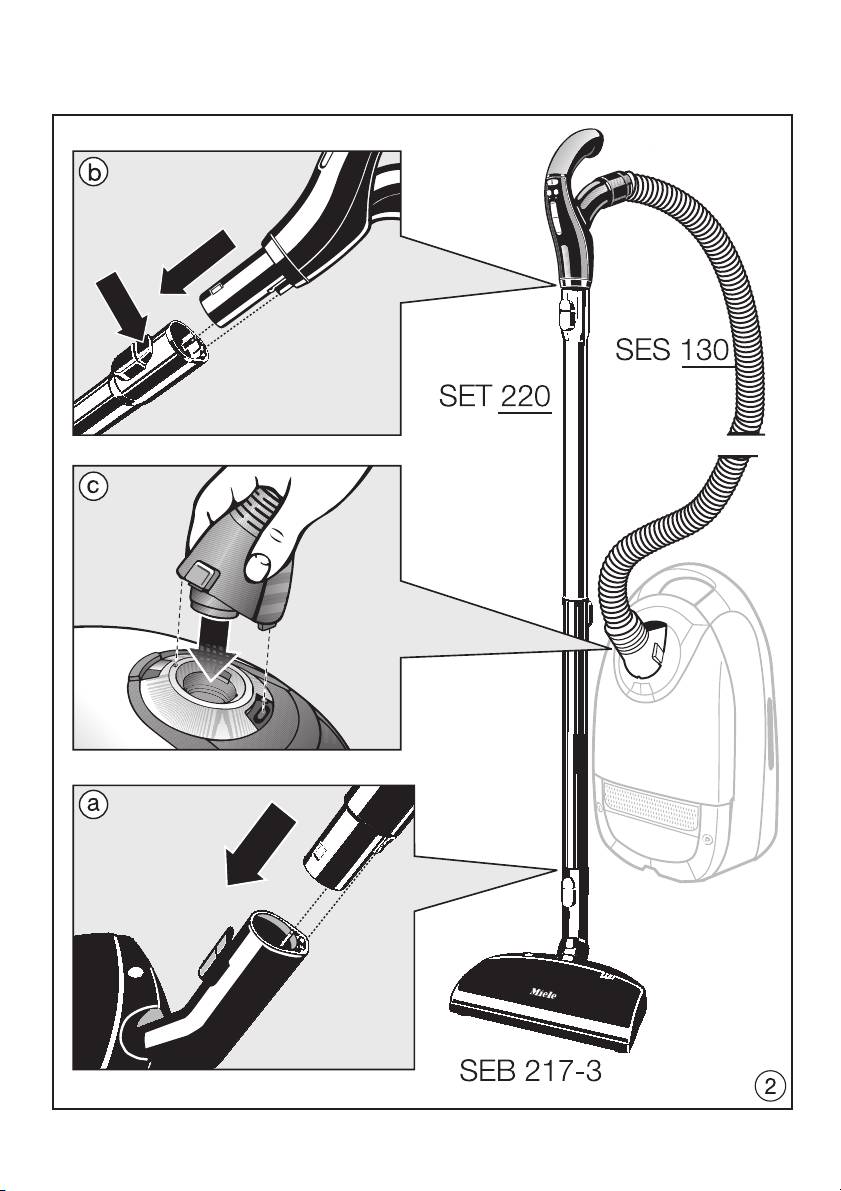 b

SES 130

SET 220

c

a

Miele

SEB 217-3

2