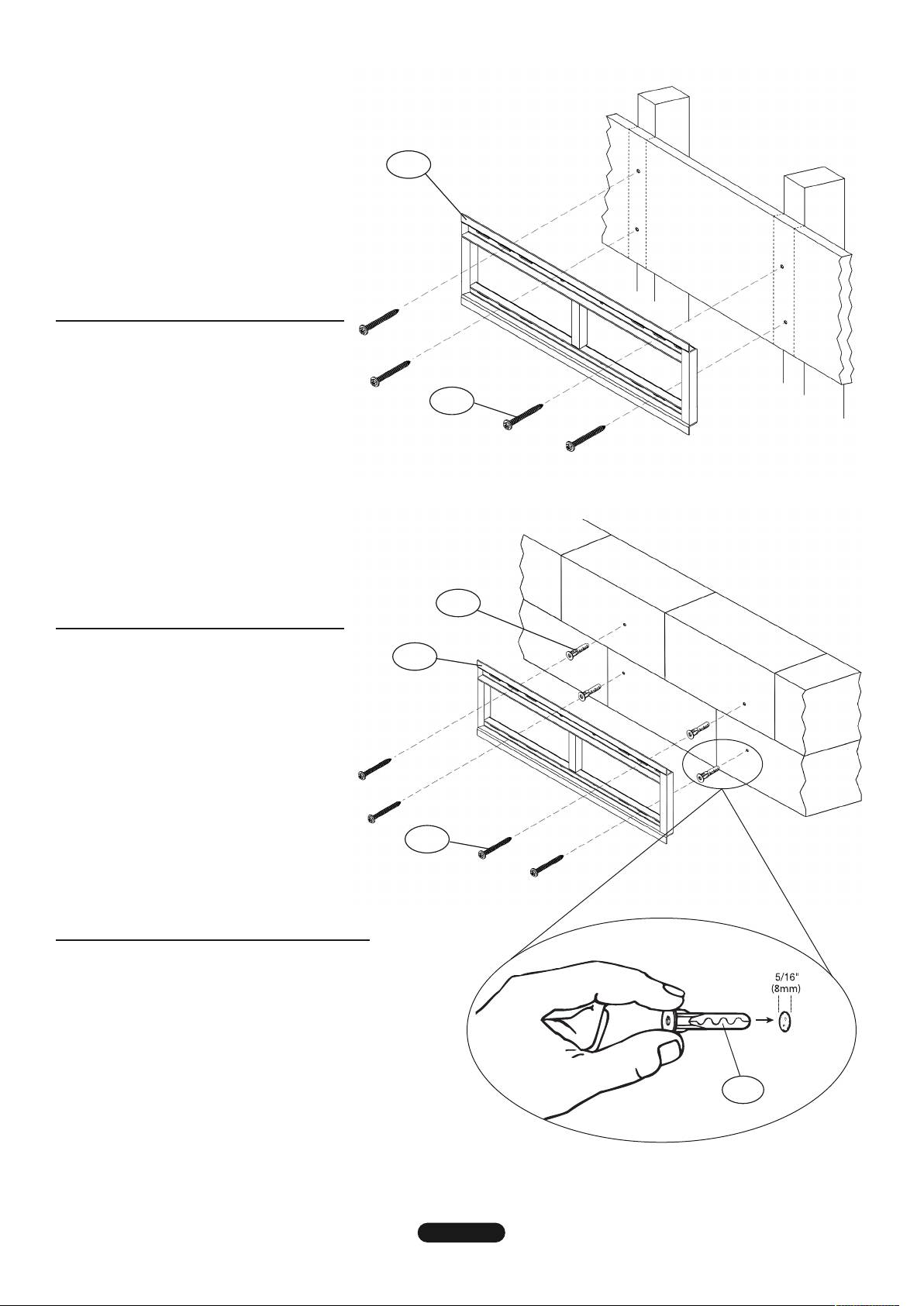 5/16"
(8mm)