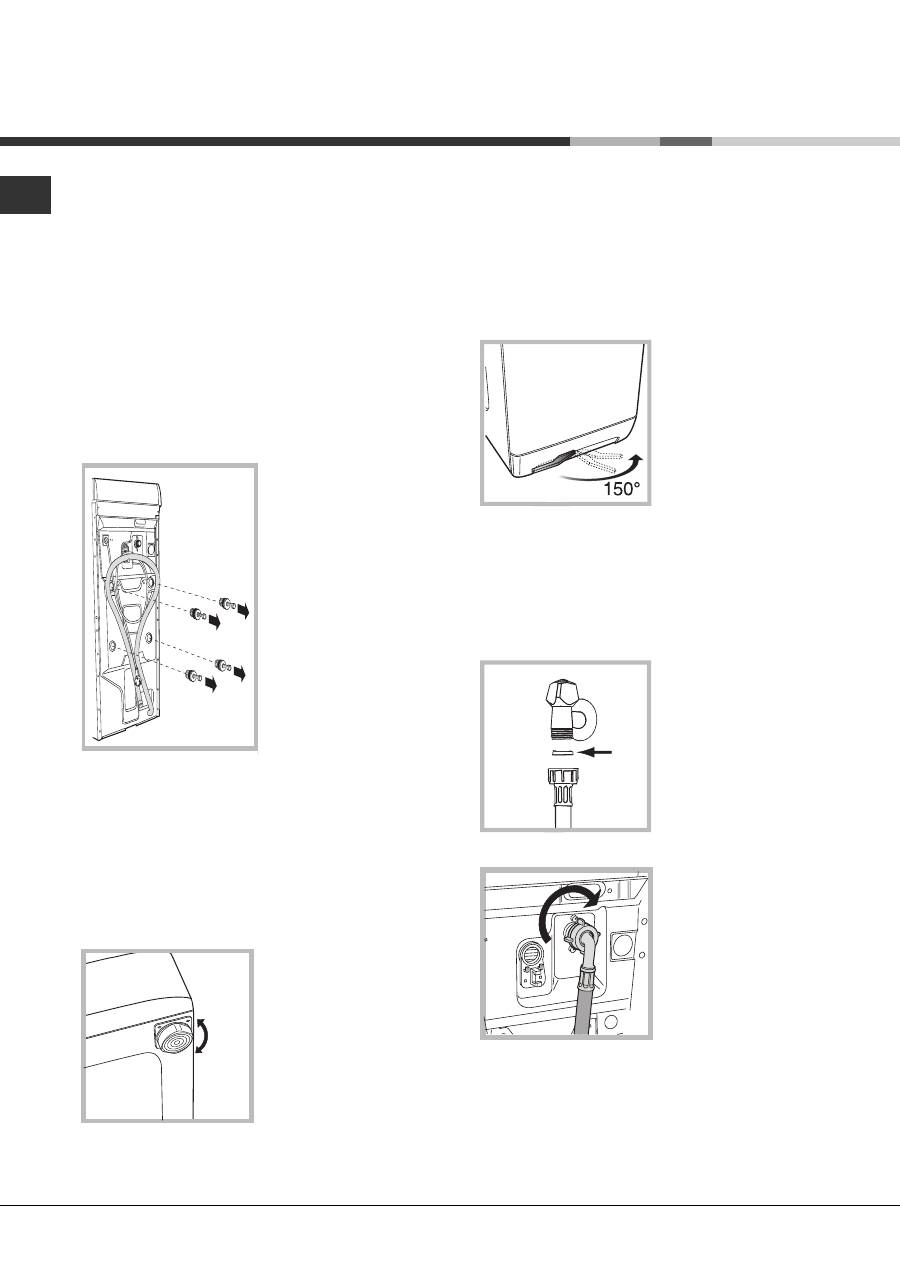 150°