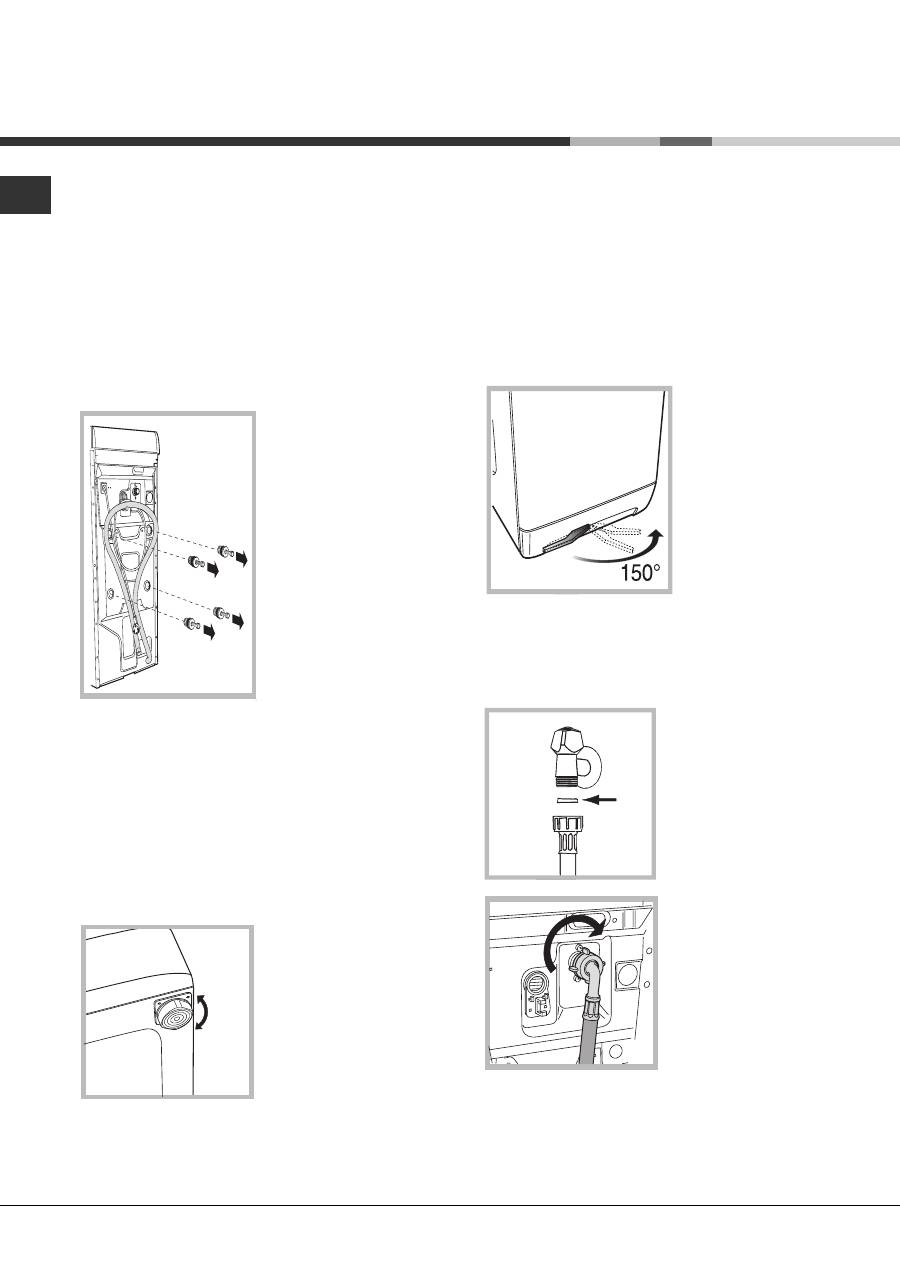 150°