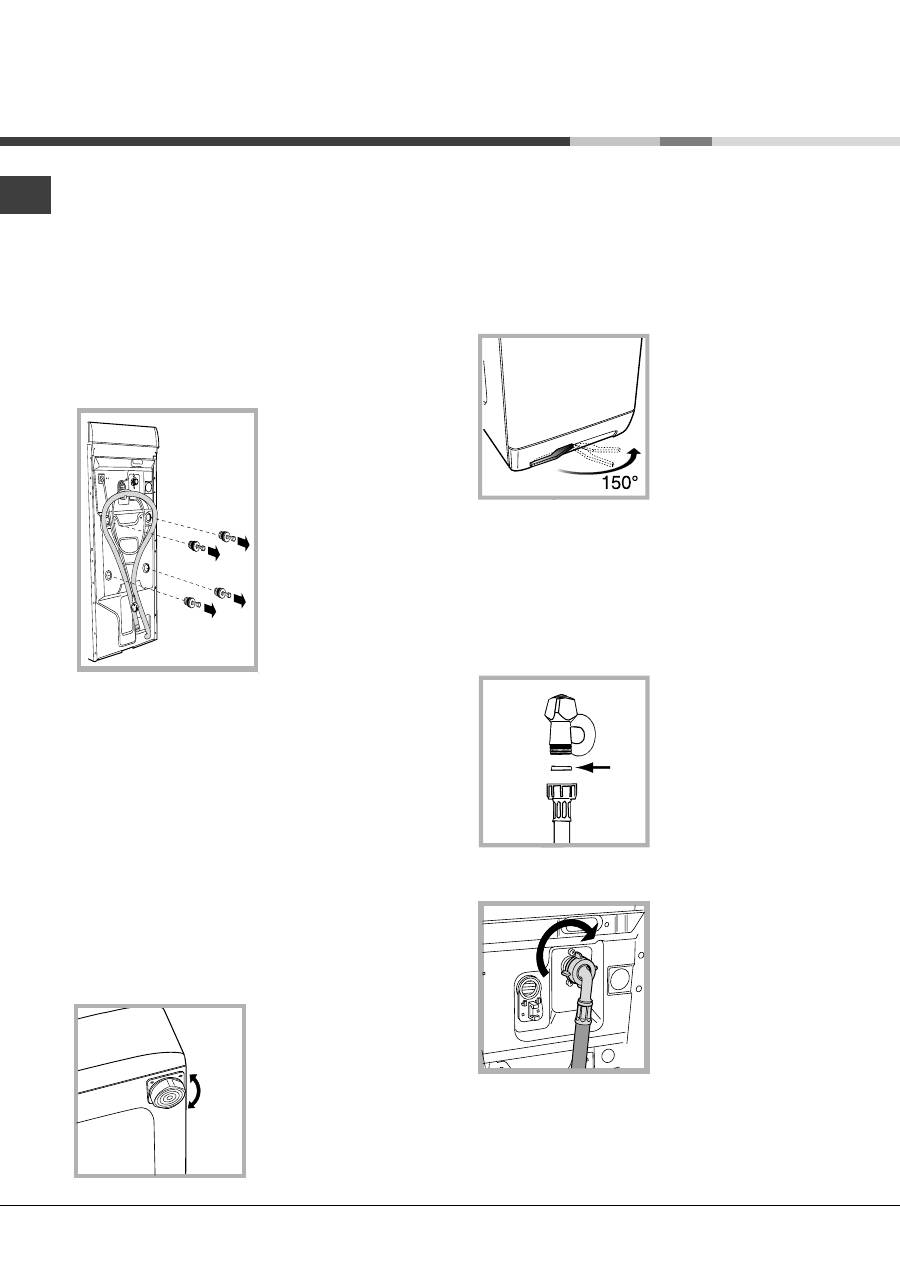 150°