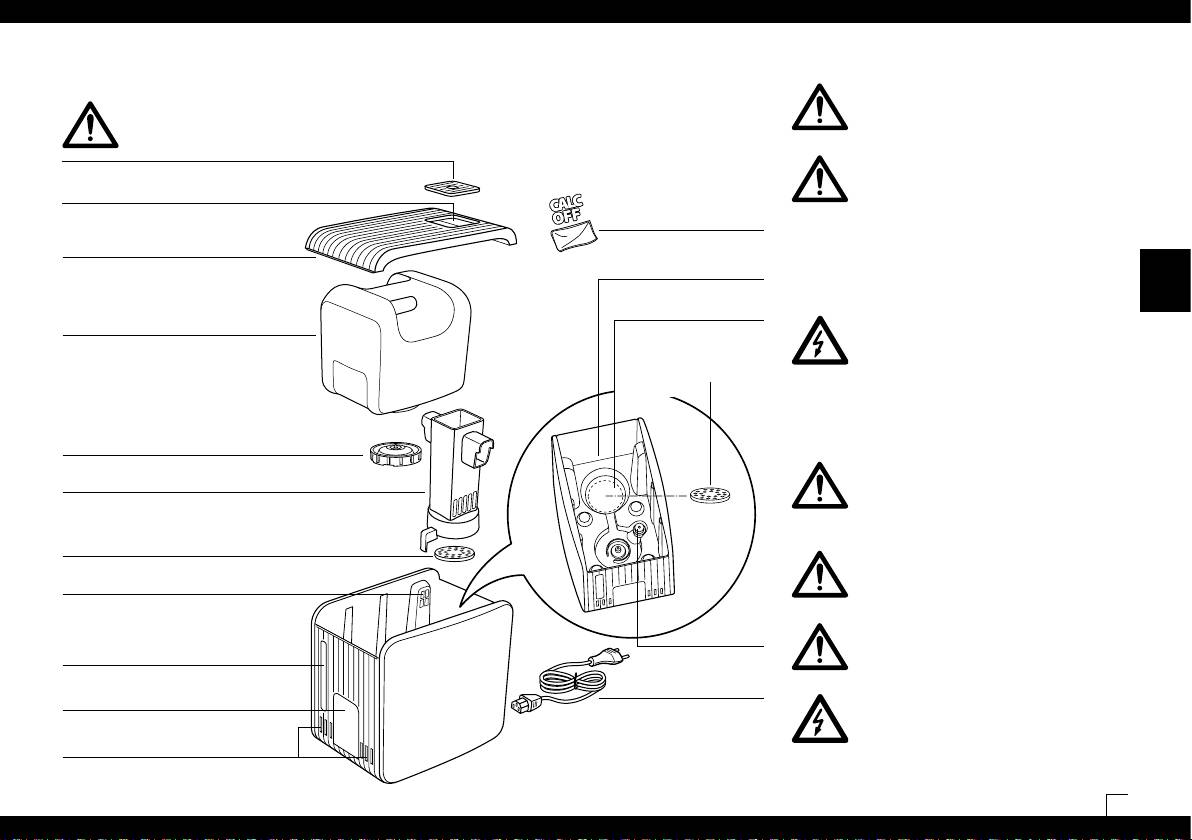 CALC OFF