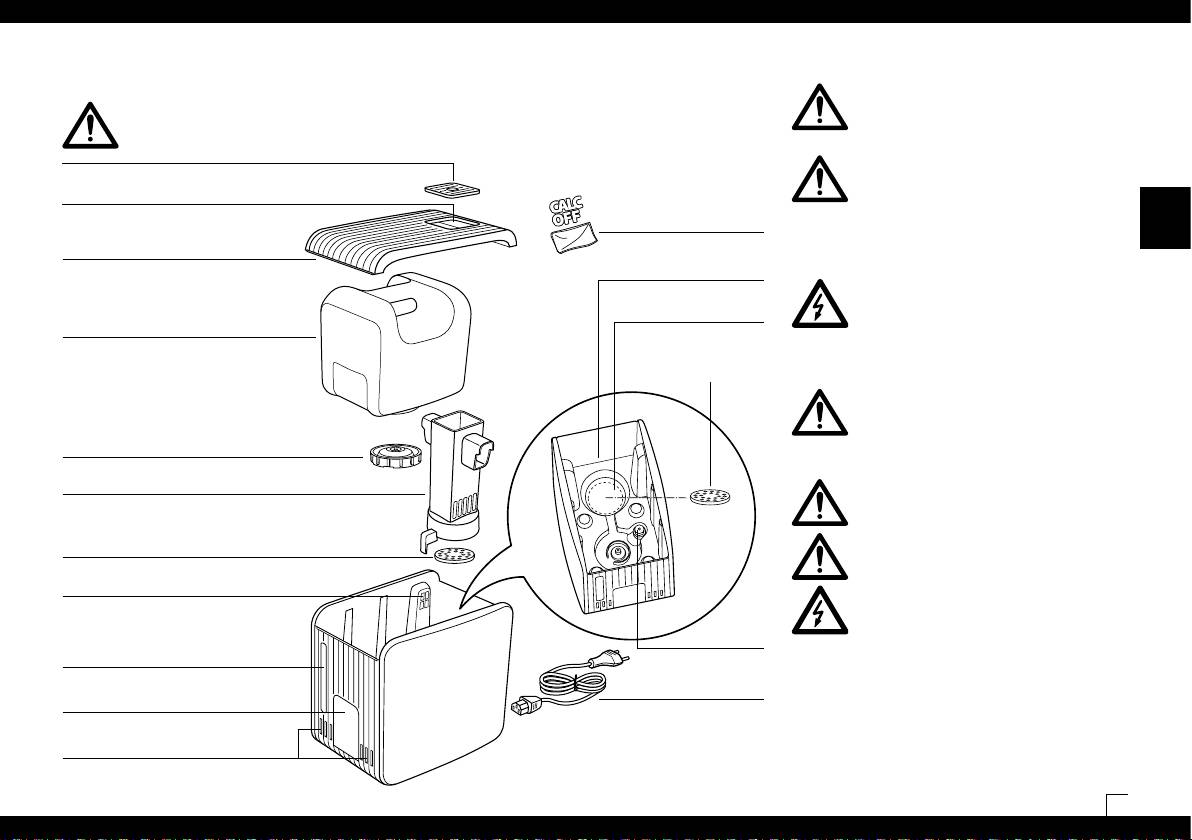 CALC OFF