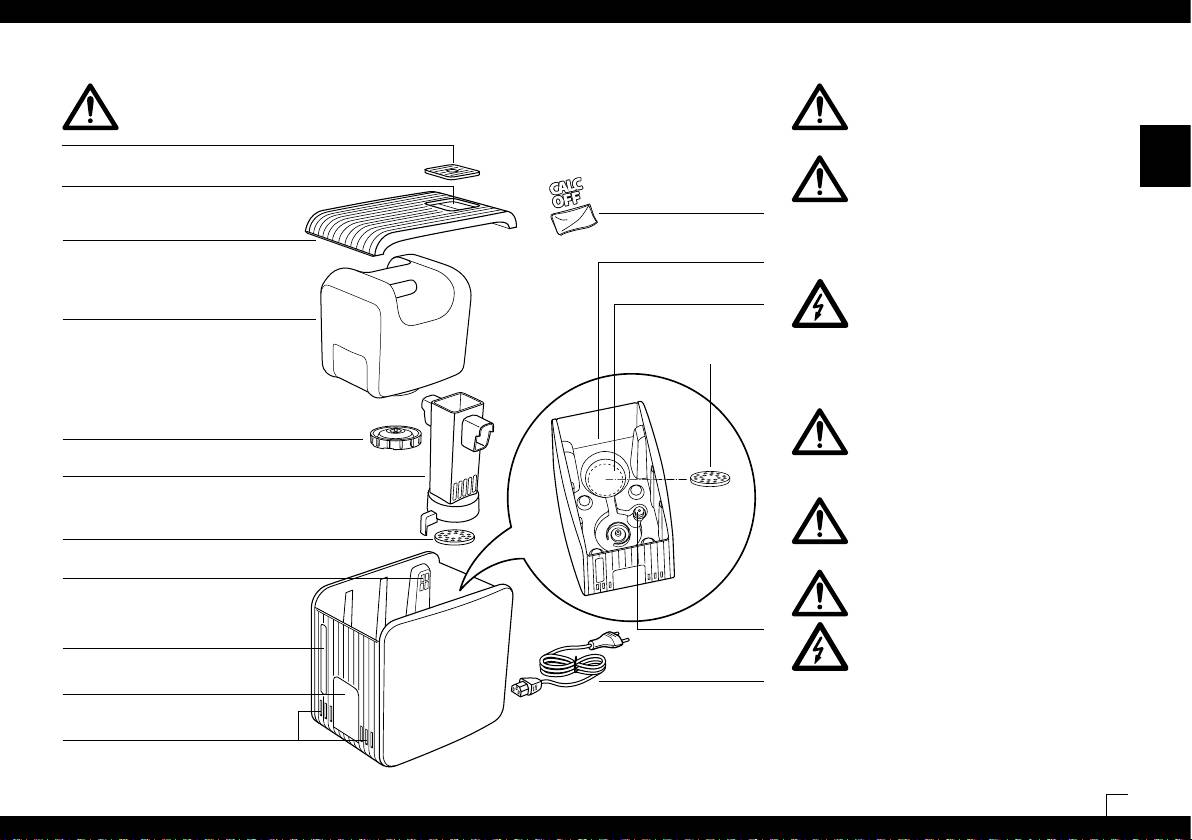 CALC OFF