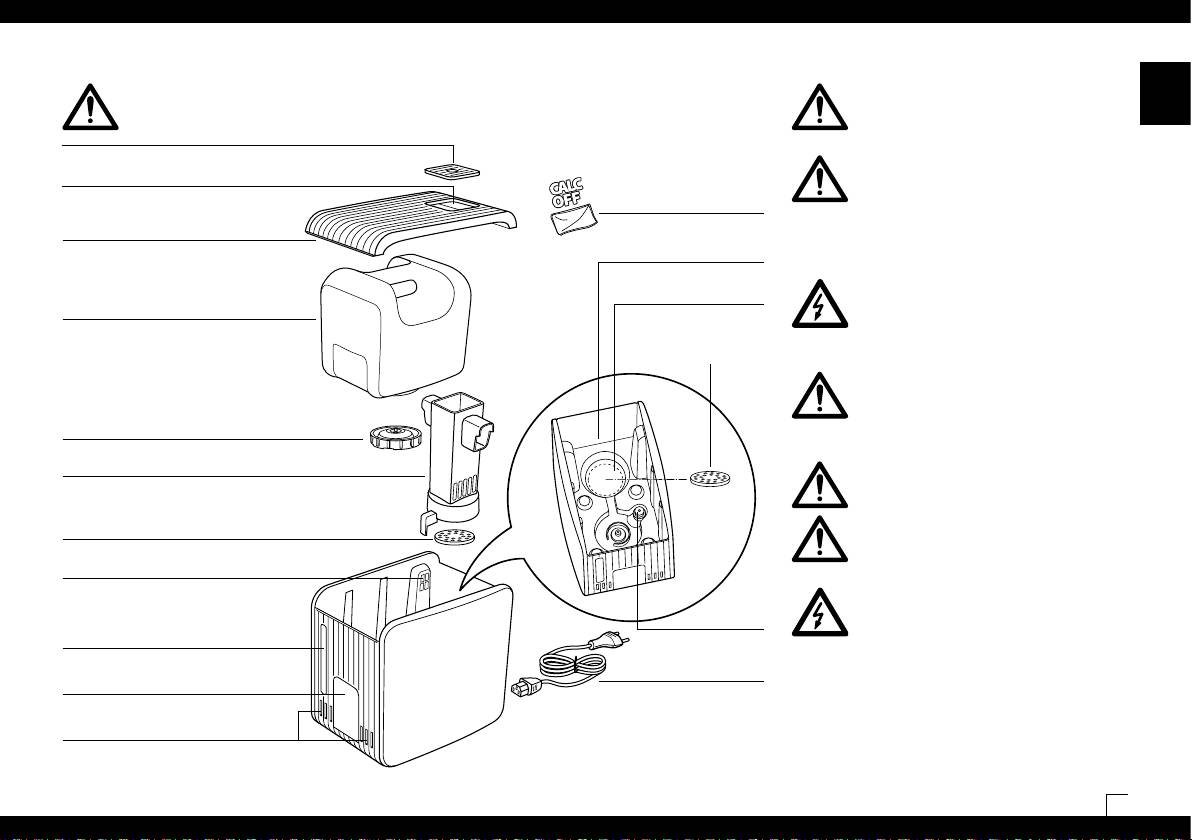 CALC OFF