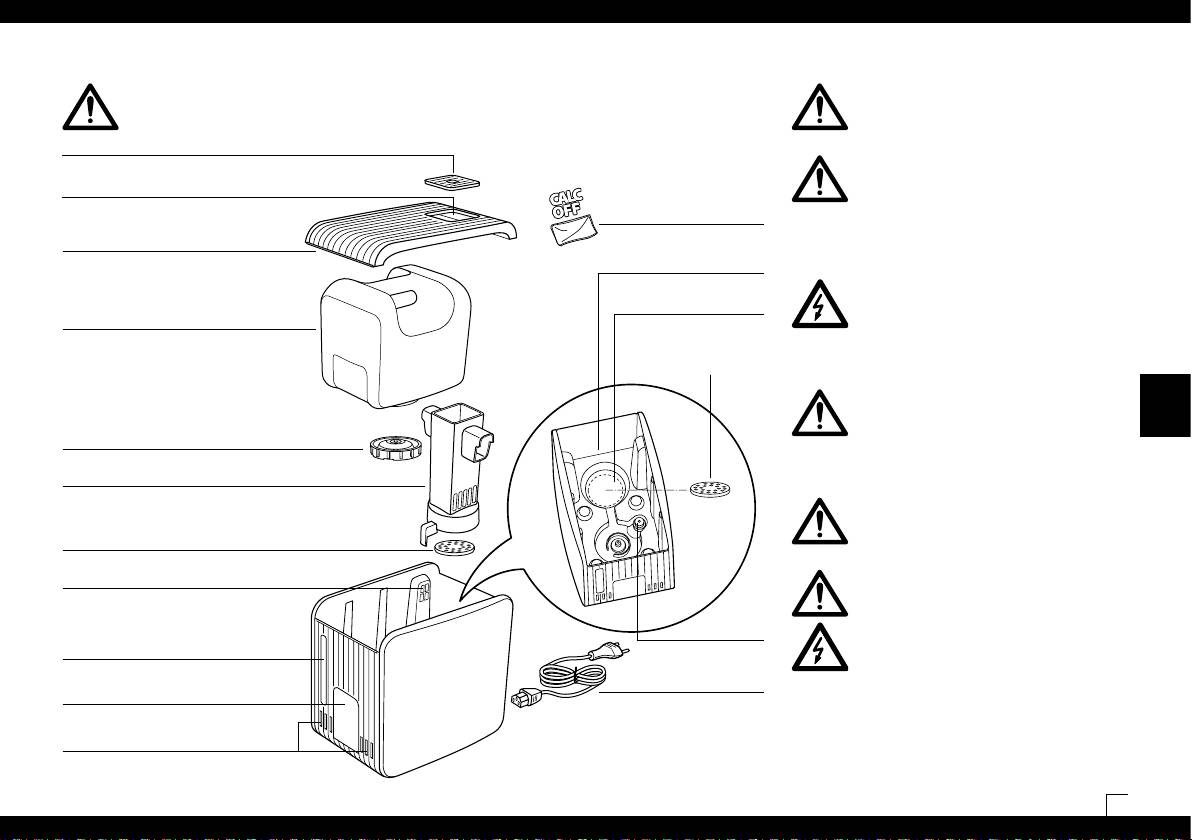 CALC OFF