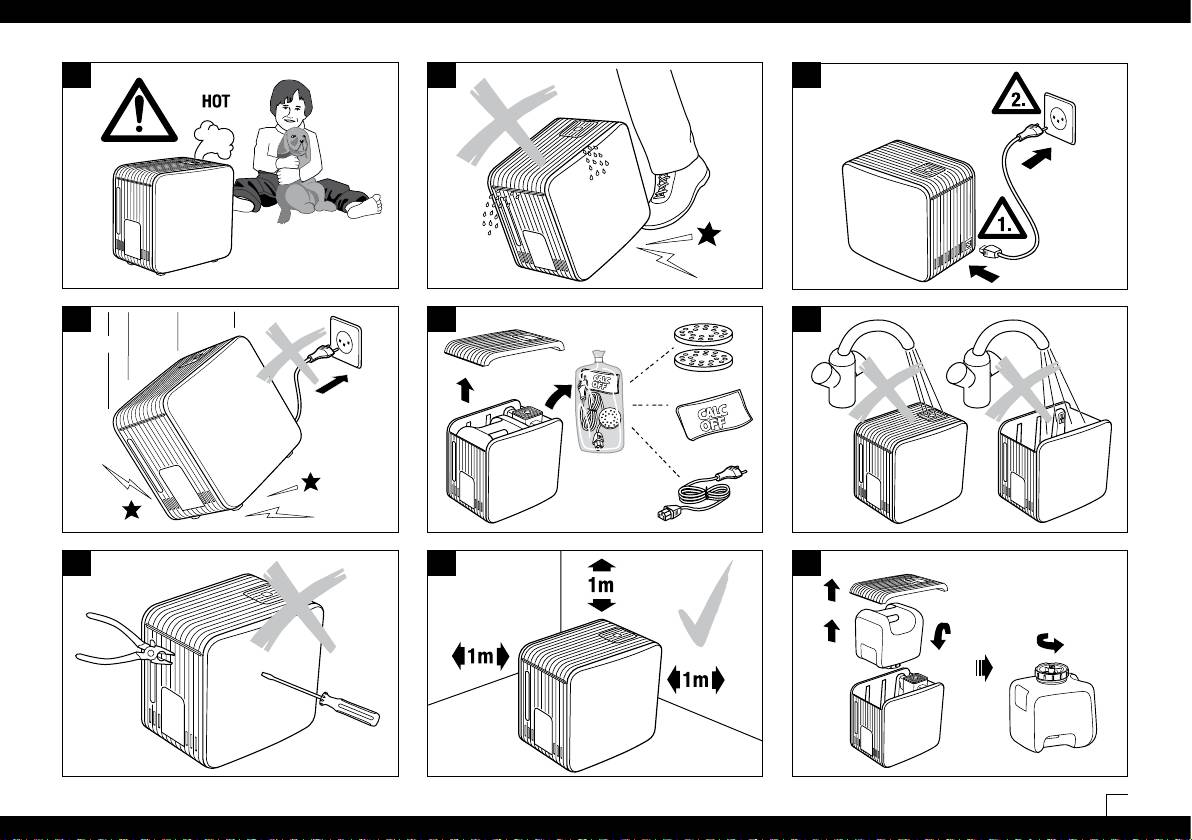 HOT

2.

1.

CALC OFF

CALC OFF

1m

1m

1m