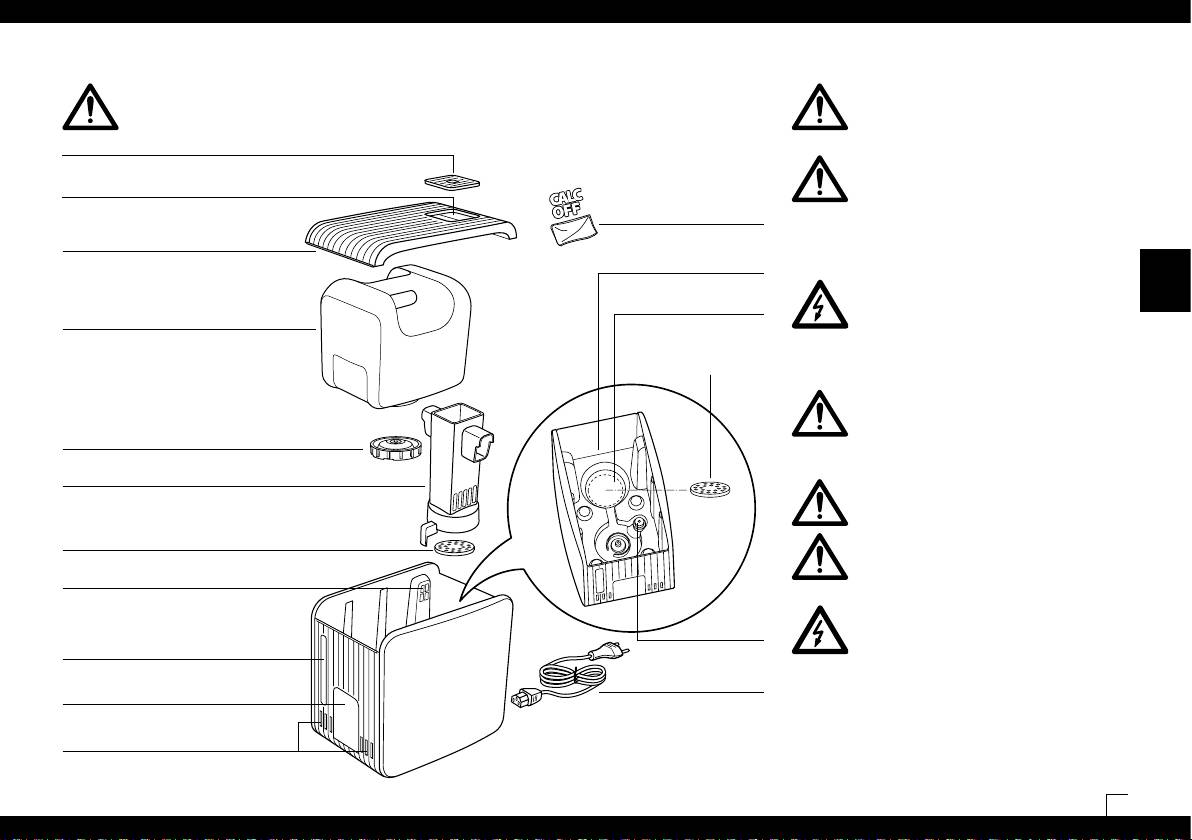 CALC OFF